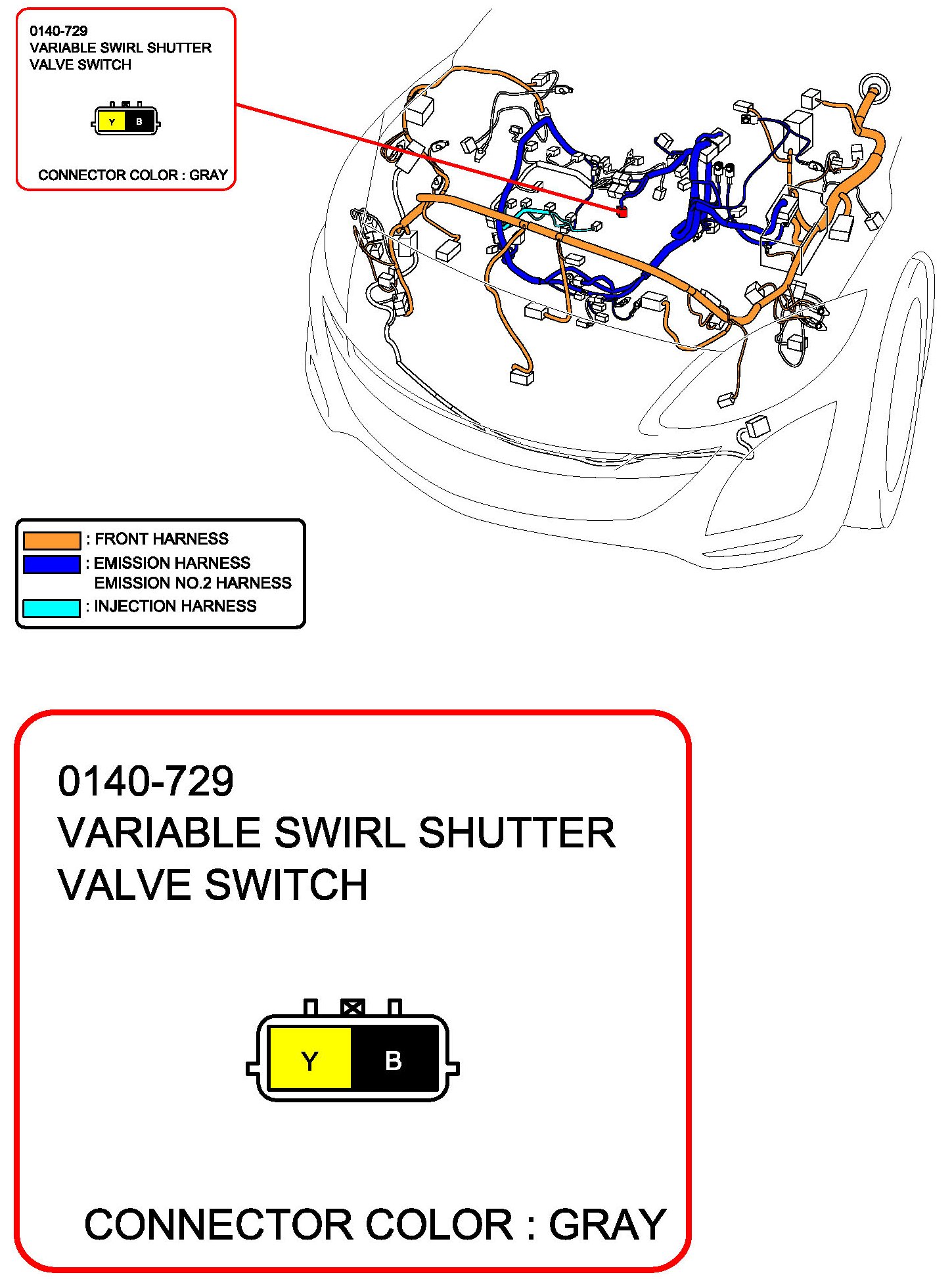 0140-729
VARIABLE SWIRL SHUTTER
VALVE SWITCH

Y B

CONNECTOR COLOR : GRAY

: FRONT HARNESS
: EMISSION HARNESS
EMISSION NO.2 HARNESS
: INJECTION HARNESS

0140-729
VARIABLE SWIRL SHUTTER
VALVE SWITCH

Y B

CONNECTOR COLOR : GRAY