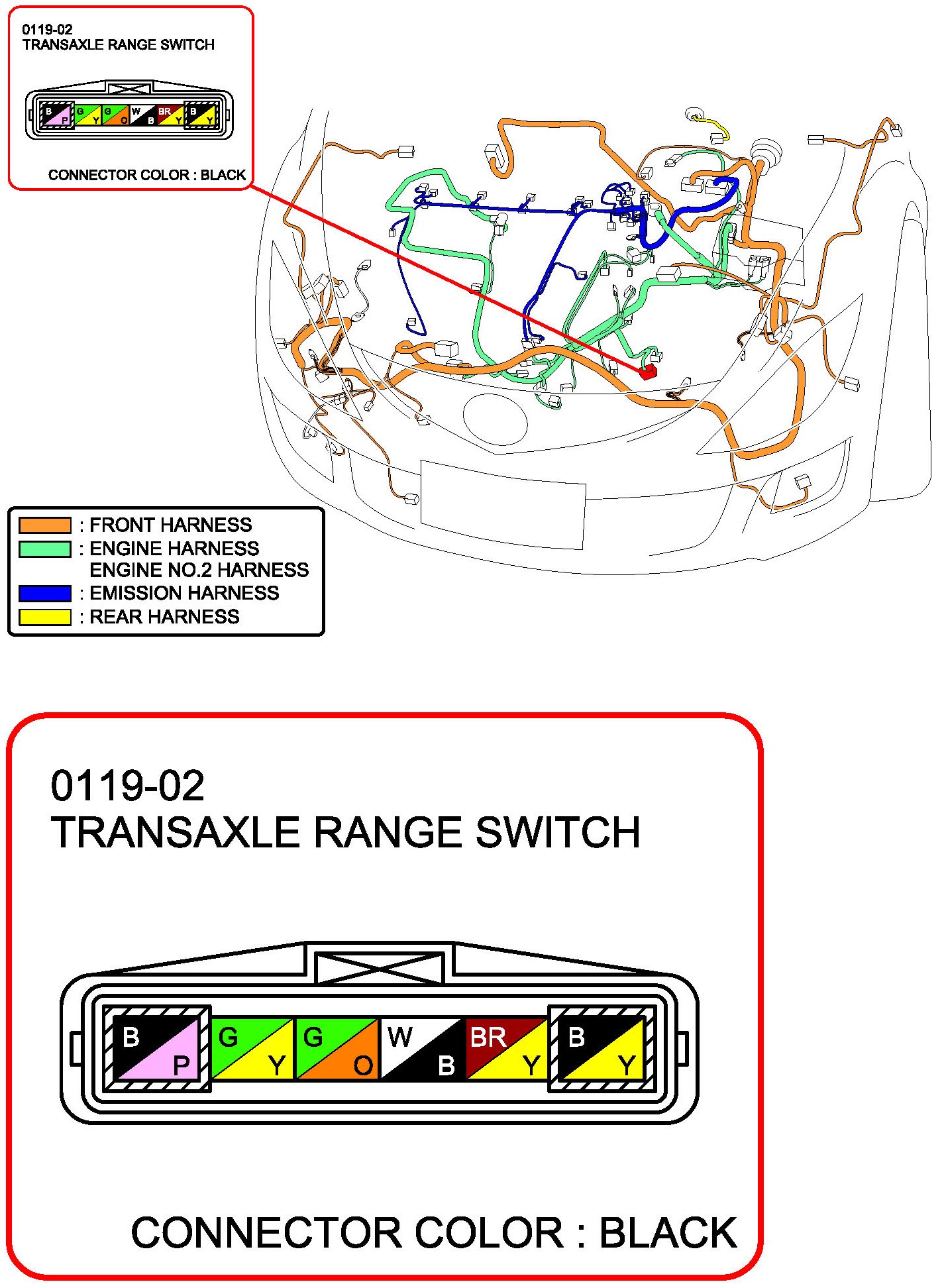 0119-02
TRANSAXLE RANGE SWITCH

B P G Y G O W B BR Y B Y

CONNECTOR COLOR : BLACK

: FRONT HARNESS
: ENGINE HARNESS
ENGINE NO.2 HARNESS
: EMISSION HARNESS
: REAR HARNESS

0119-02
TRANSAXLE RANGE SWITCH

B P G Y G O W B BR Y B Y

CONNECTOR COLOR : BLACK