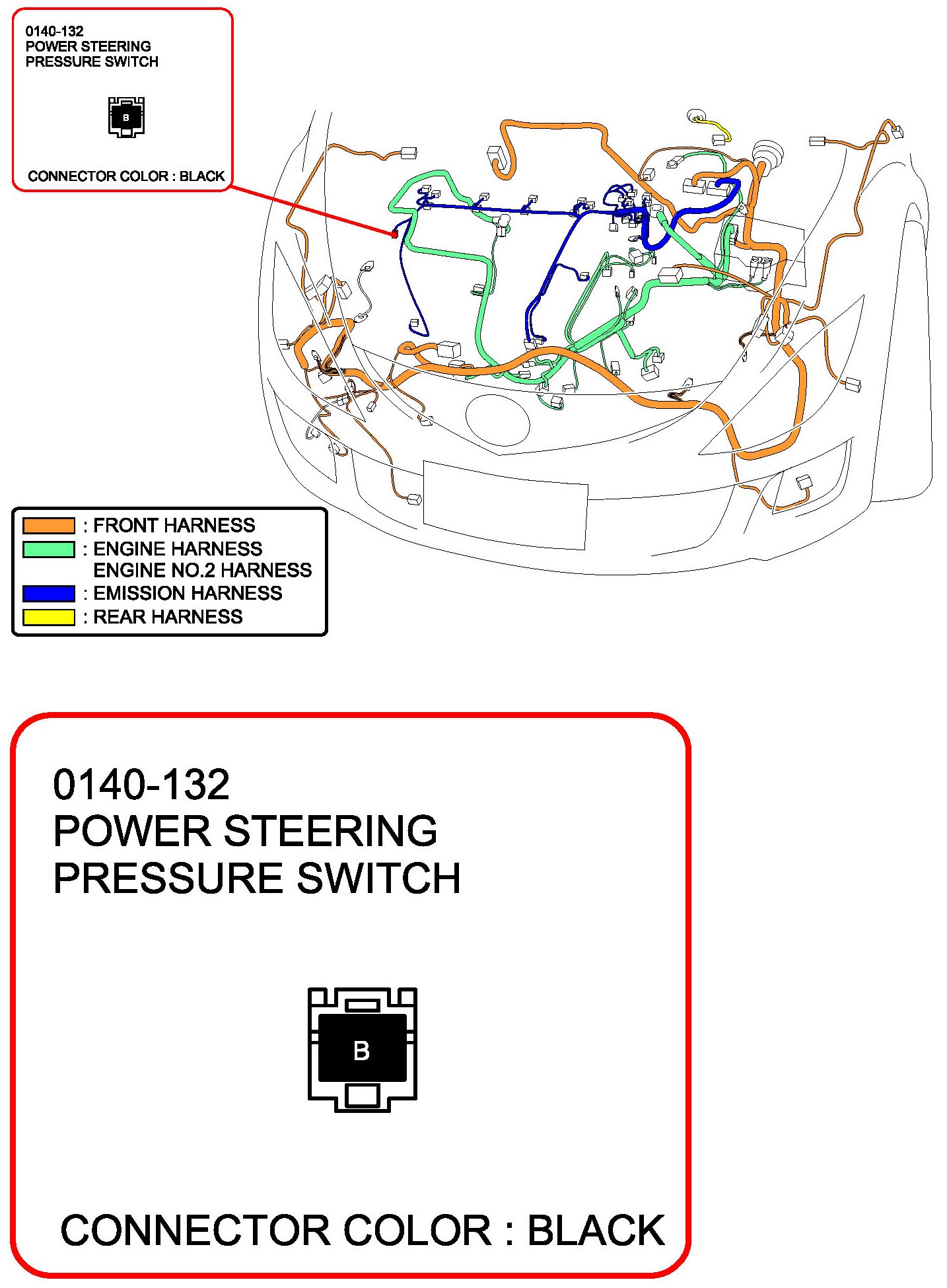 0140-132
POWER STEERING
PRESSURE SWITCH

B

CONNECTOR COLOR : BLACK

: FRONT HARNESS
: ENGINE HARNESS
ENGINE NO.2 HARNESS
: EMISSION HARNESS
: REAR HARNESS

0140-132
POWER STEERING
PRESSURE SWITCH

B

CONNECTOR COLOR : BLACK