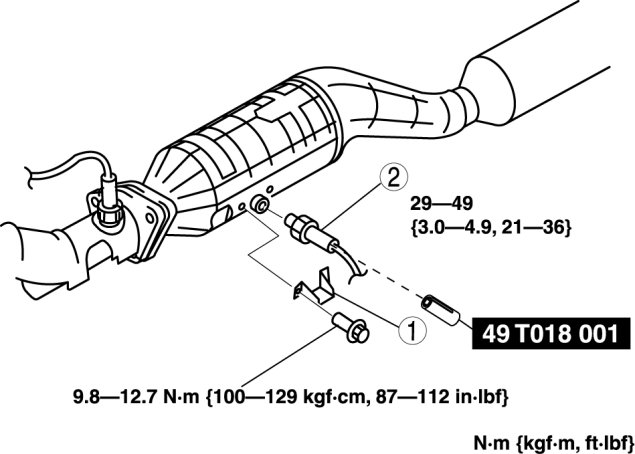 2

29—49
{3.0—4.9, 21—36}

1

49 T018 001

9.8—12.7 N·m {100—129 kgf·cm, 87—112 in·lbf}

N·m {kgf·m, ft·lbf}