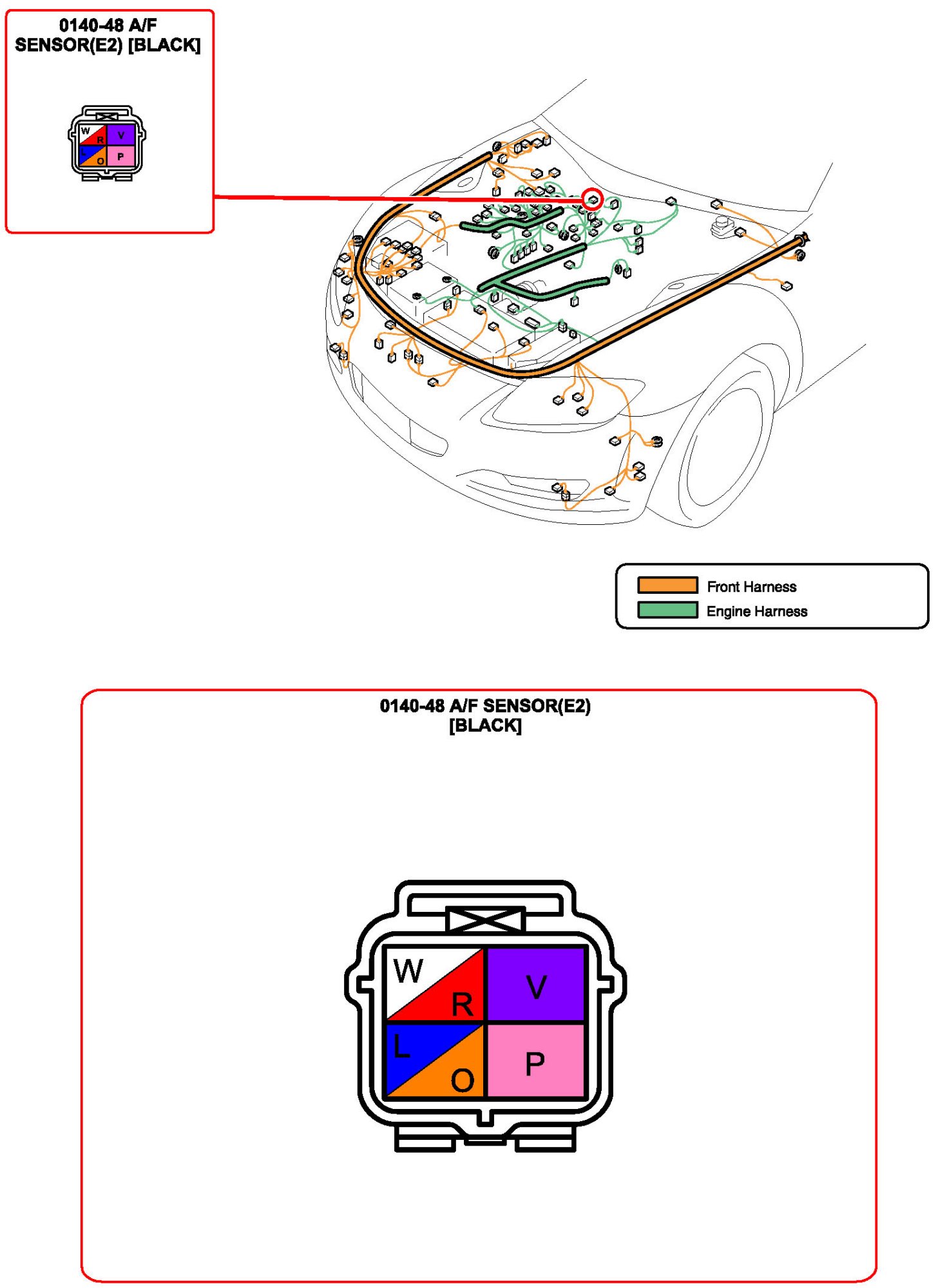 0140-48 A/F SENSOR(E2) [BLACK]

W R V
L O P

Front Harness
Engine Harness

0140-48 A/F SENSOR(E2) [BLACK]

W R V
L O P