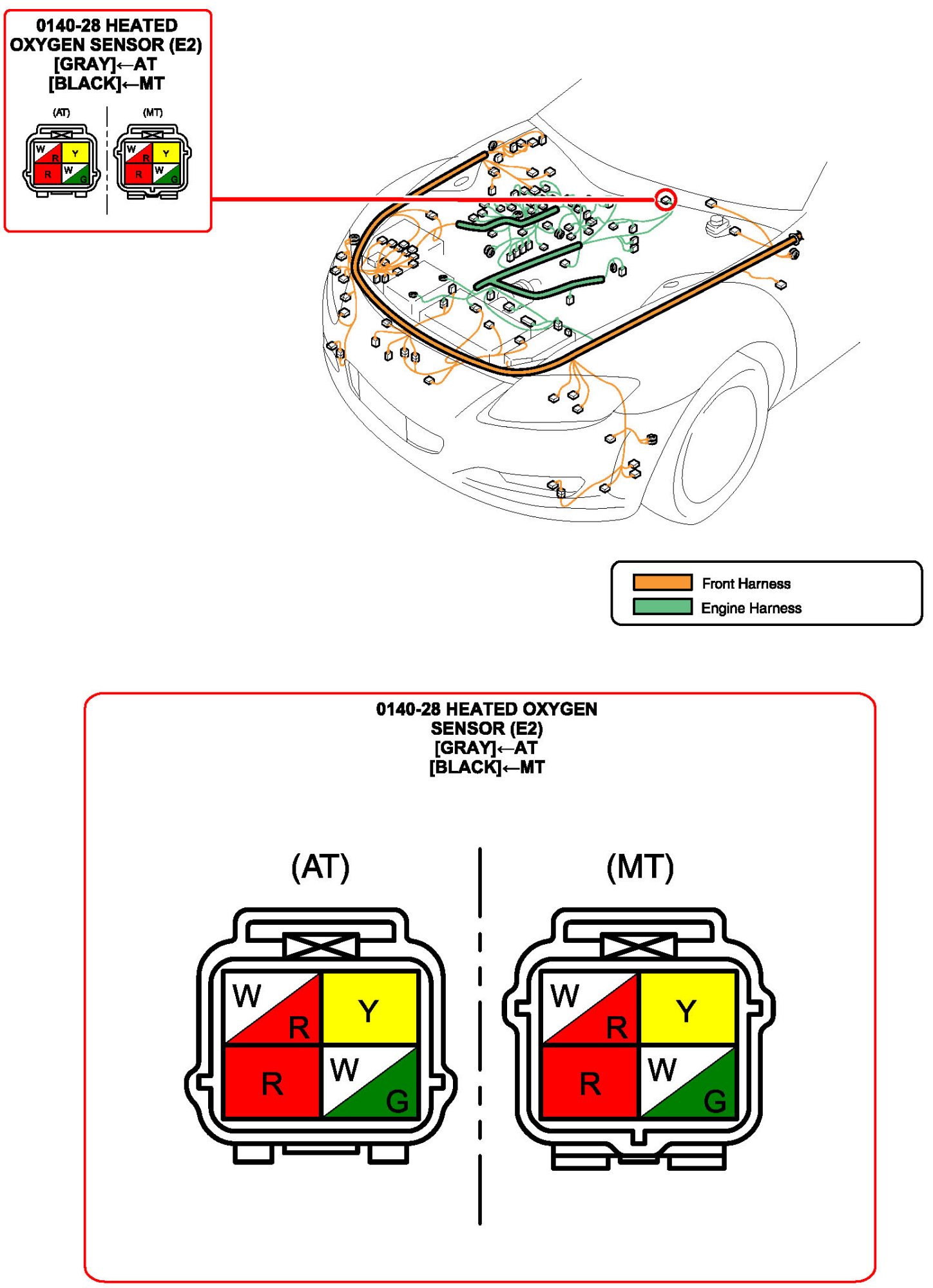 0140-28 HEATED OXYGEN SENSOR (E2)
[GRAY]←AT
[BLACK]←MT

(AT)

W R Y R W G

(MT)

W R Y R W G

Front Harness
Engine Harness

0140-28 HEATED OXYGEN SENSOR (E2)
[GRAY]←AT
[BLACK]←MT

(AT)

W R Y R W G

(MT)

W R Y R W G