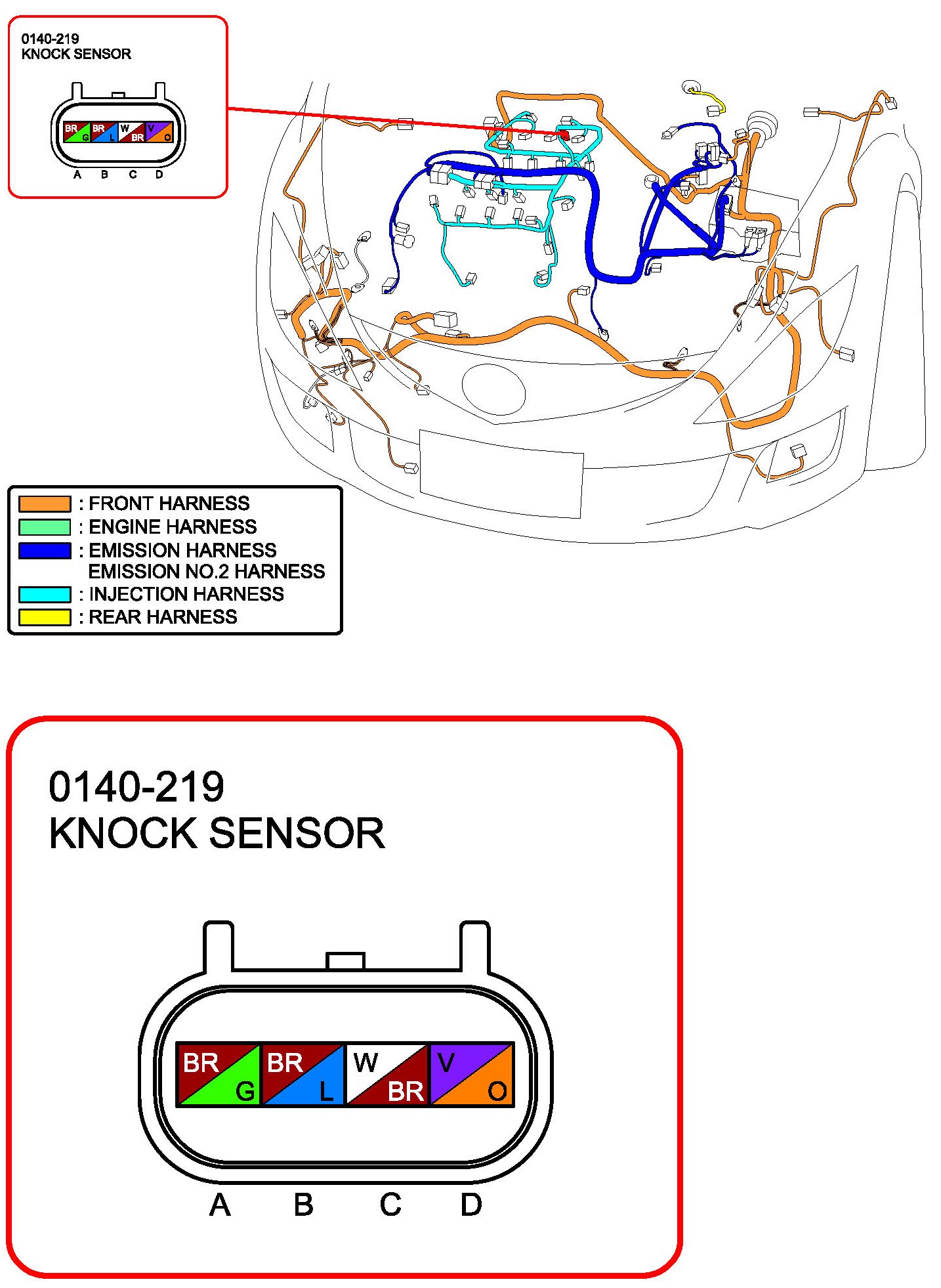 0140-219
KNOCK SENSOR

BR G BR L W BR V O

A B C D

: FRONT HARNESS
: ENGINE HARNESS
: EMISSION HARNESS
EMISSION NO.2 HARNESS
: INJECTION HARNESS
: REAR HARNESS

0140-219
KNOCK SENSOR

BR G BR L W BR V O

A B C D