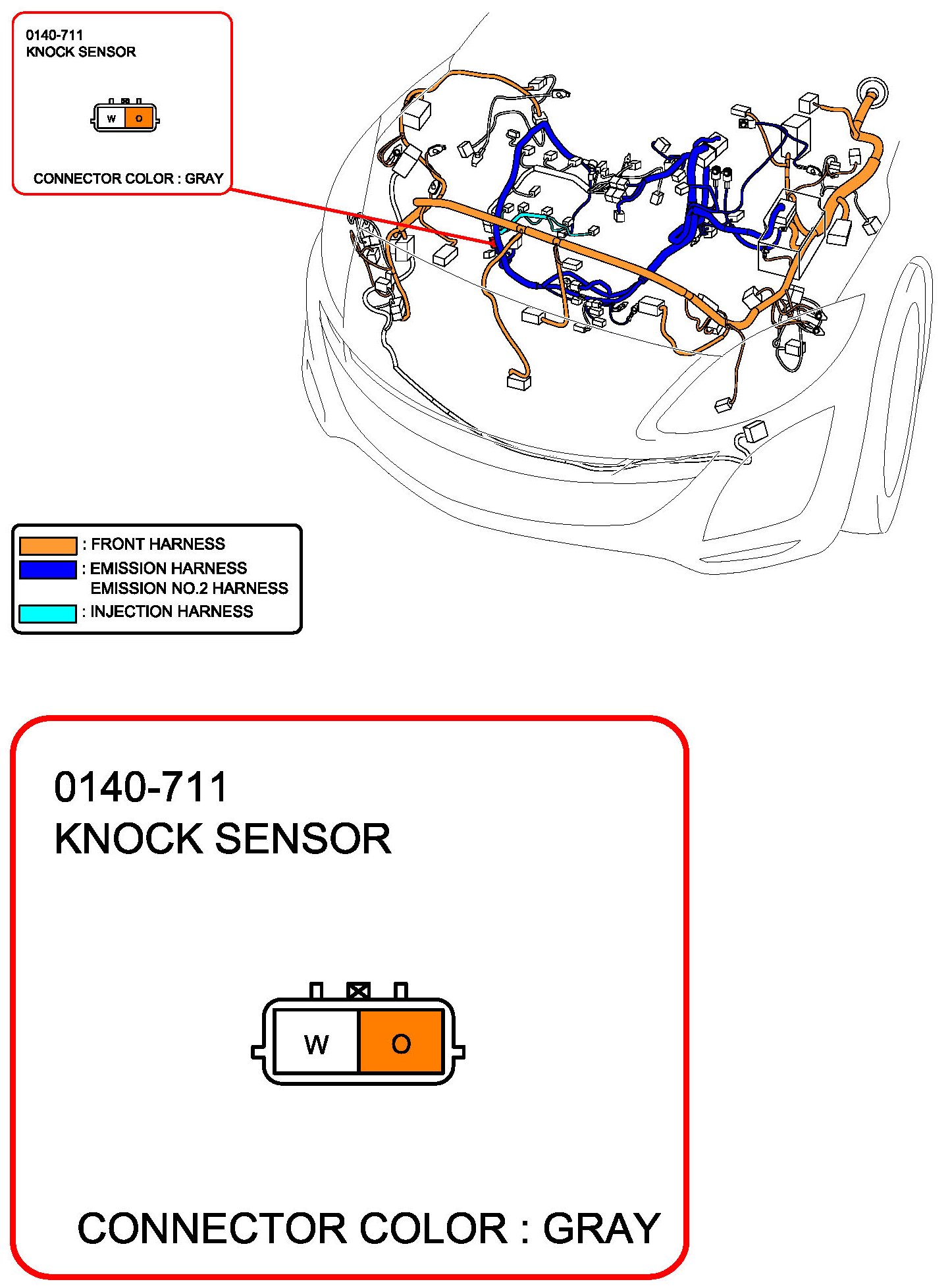 0140-711
KNOCK SENSOR

W O

CONNECTOR COLOR : GRAY

: FRONT HARNESS
: EMISSION HARNESS
EMISSION NO.2 HARNESS
: INJECTION HARNESS

0140-711
KNOCK SENSOR

W O

CONNECTOR COLOR : GRAY