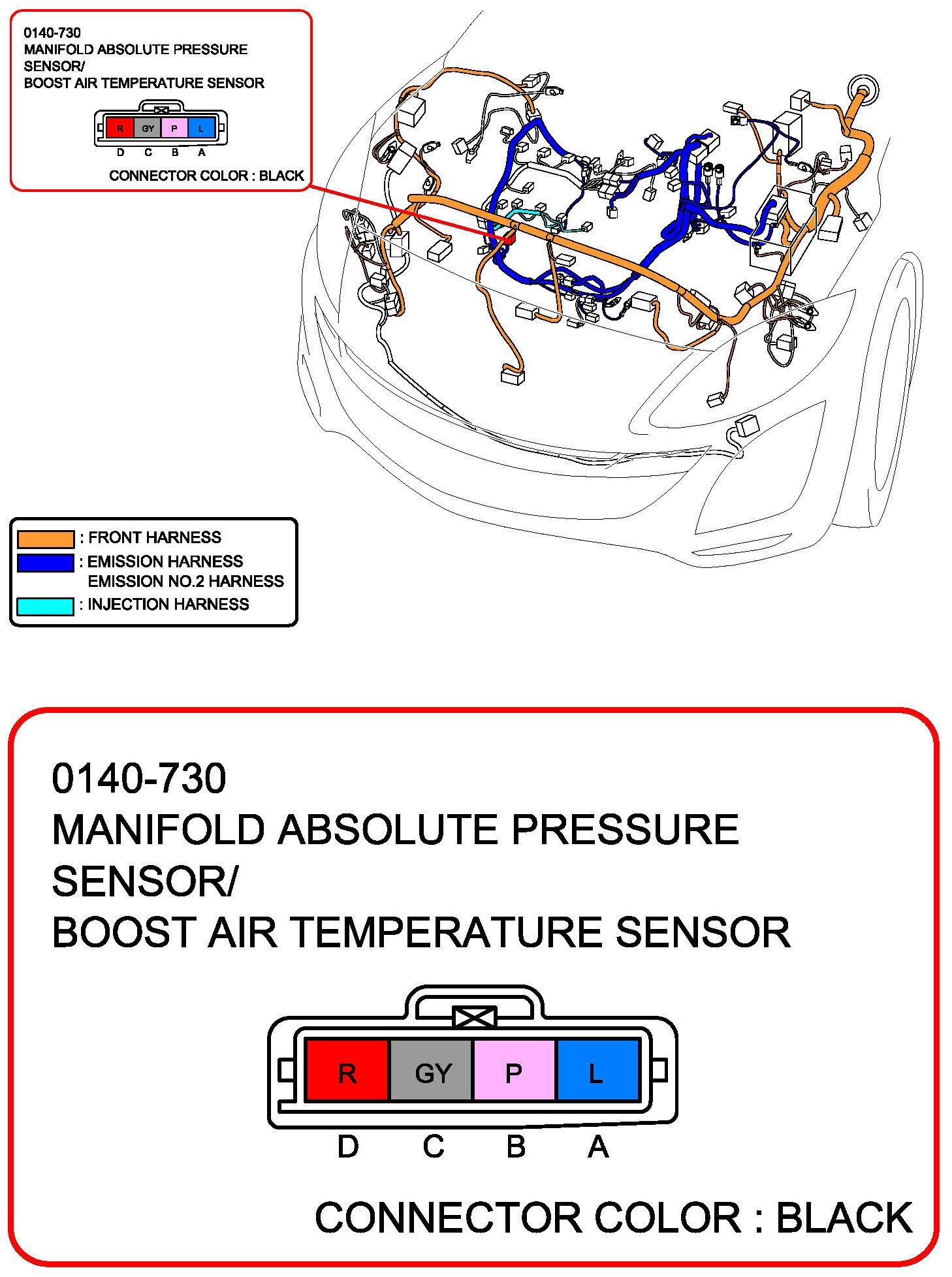 0140-730
MANIFOLD ABSOLUTE PRESSURE SENSOR/
BOOST AIR TEMPERATURE SENSOR

R GY P L
D C B A

CONNECTOR COLOR : BLACK

: FRONT HARNESS
: EMISSION HARNESS
EMISSION NO.2 HARNESS
: INJECTION HARNESS

0140-730
MANIFOLD ABSOLUTE PRESSURE SENSOR/
BOOST AIR TEMPERATURE SENSOR

R GY P L
D C B A

CONNECTOR COLOR : BLACK