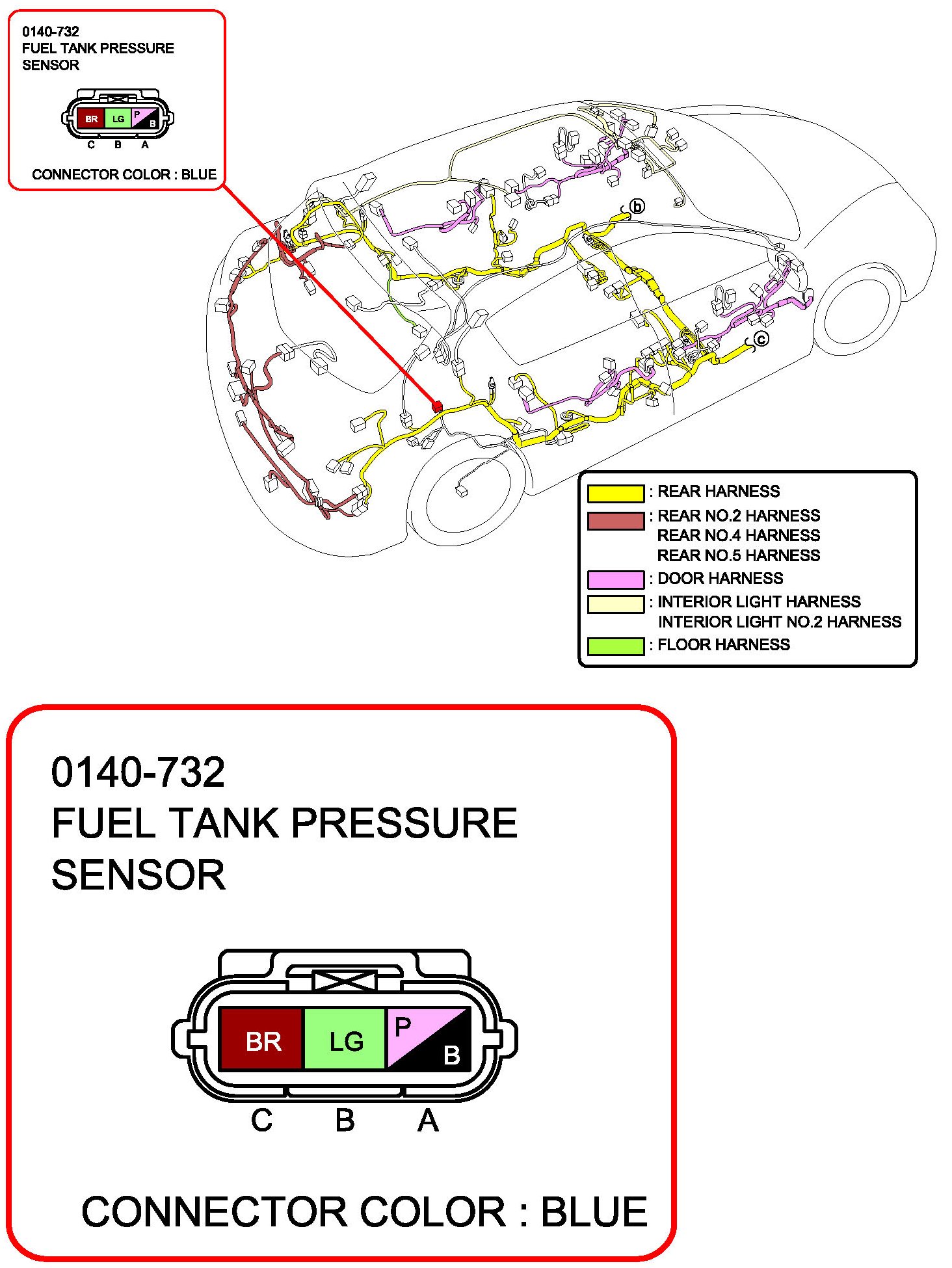 0140-732
FUEL TANK PRESSURE SENSOR

BR LG P B
C B A

CONNECTOR COLOR : BLUE

b

c

: REAR HARNESS
: REAR NO.2 HARNESS
REAR NO.4 HARNESS
REAR NO.5 HARNESS
: DOOR HARNESS
: INTERIOR LIGHT HARNESS
INTERIOR LIGHT NO.2 HARNESS
: FLOOR HARNESS

0140-732
FUEL TANK PRESSURE SENSOR

BR LG P B
C B A

CONNECTOR COLOR : BLUE