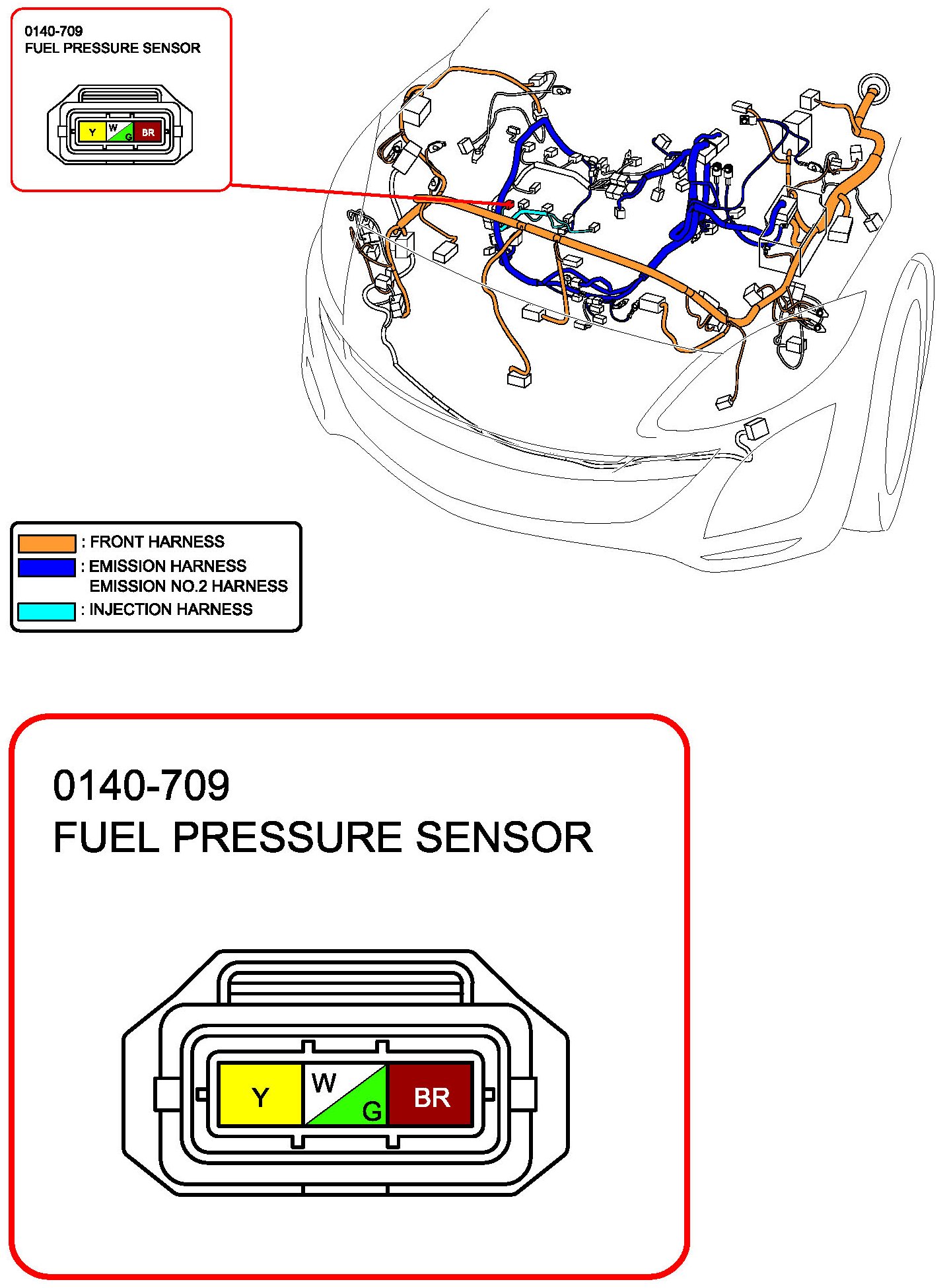 0140-709
FUEL PRESSURE SENSOR

Y W G BR

: FRONT HARNESS
: EMISSION HARNESS
EMISSION NO.2 HARNESS
: INJECTION HARNESS

0140-709
FUEL PRESSURE SENSOR

Y W G BR