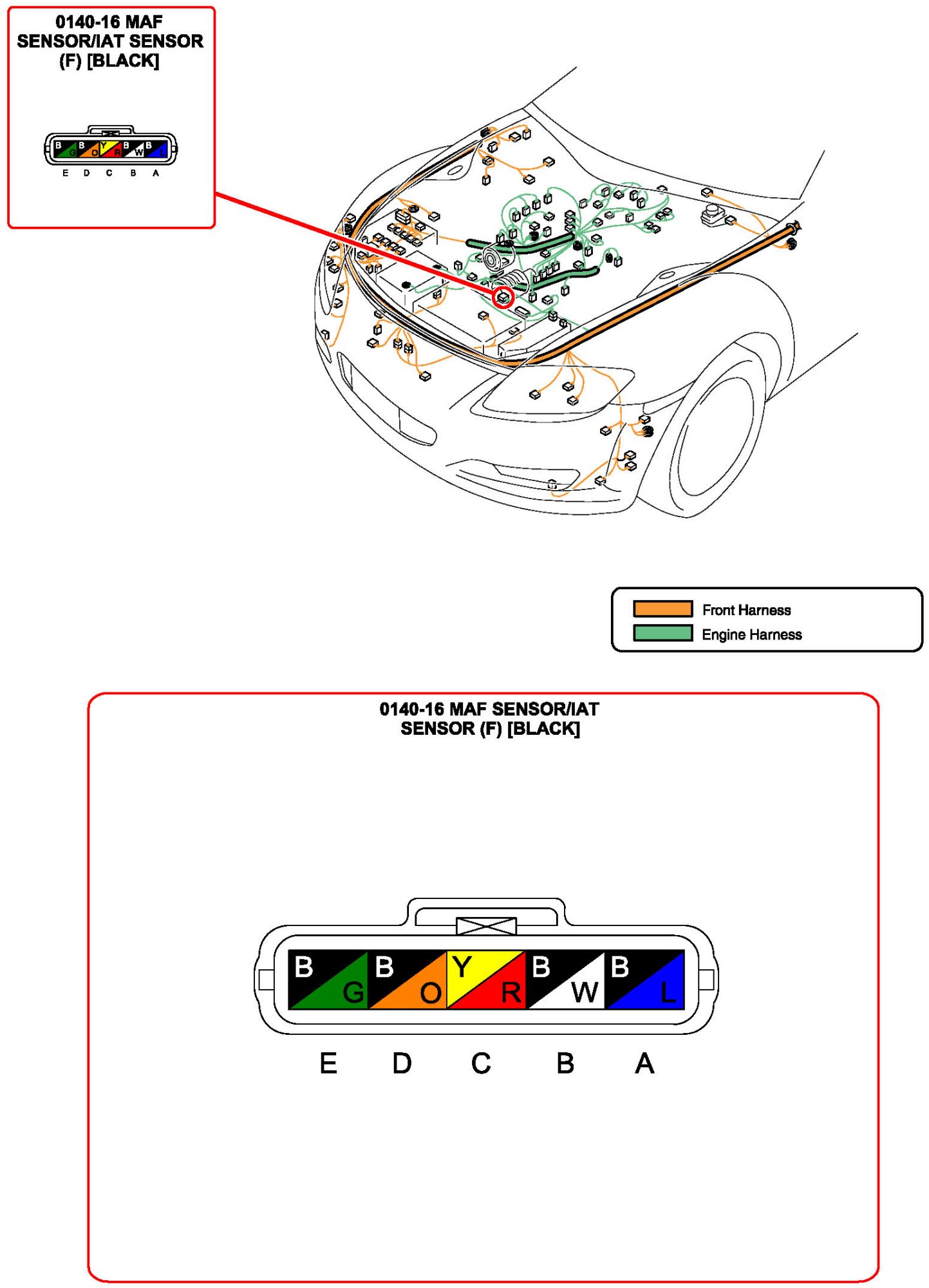 0140-16 MAF SENSOR/IAT SENSOR (F) [BLACK]

B G B O Y R B W B L

E D C B A

Front Harness
Engine Harness

0140-16 MAF SENSOR/IAT SENSOR (F) [BLACK]

B G B O Y R B W B L

E D C B A