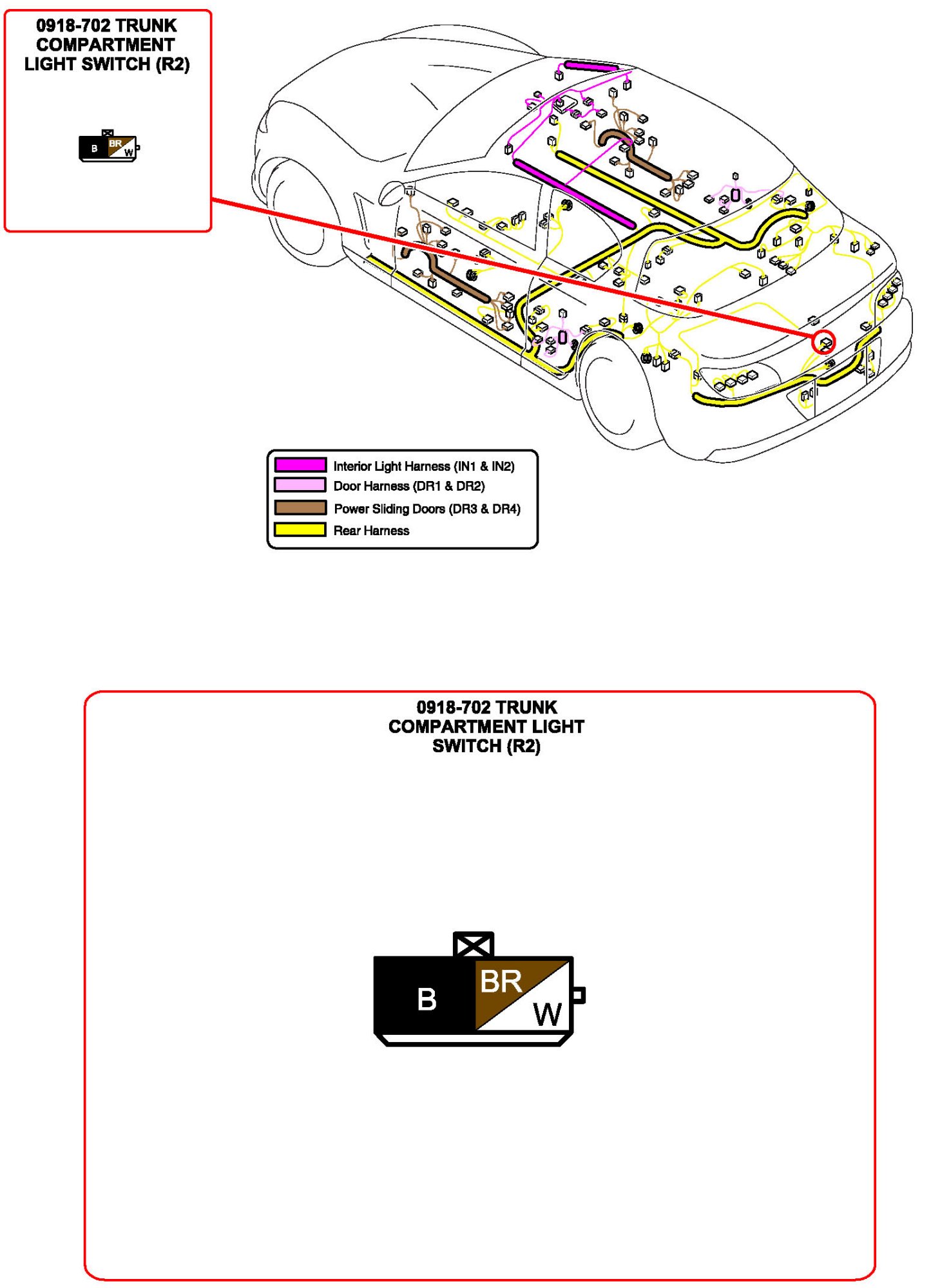 0918-702 TRUNK COMPARTMENT LIGHT SWITCH (R2)

B BR W

Interior Light Harness (IN1 & IN2)
Door Harness (DR1 & DR2)
Power Sliding Doors (DR3 & DR4)
Rear Harness

0918-702 TRUNK COMPARTMENT LIGHT SWITCH (R2)

B BR W