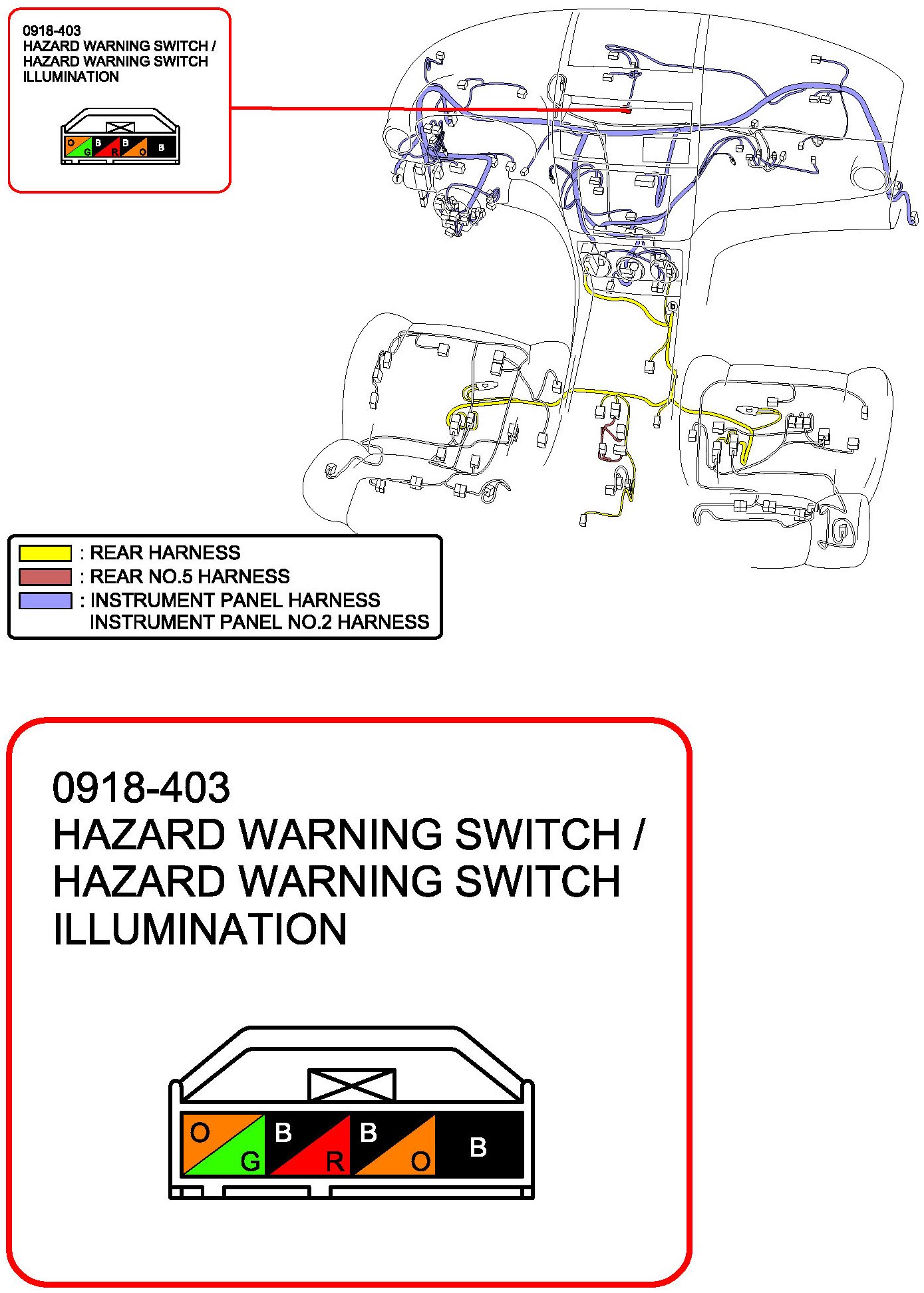 0918-403
HAZARD WARNING SWITCH /
HAZARD WARNING SWITCH
ILLUMINATION

O G B R B O B

f

b

: REAR HARNESS
: REAR NO.5 HARNESS
: INSTRUMENT PANEL HARNESS
INSTRUMENT PANEL NO.2 HARNESS

0918-403
HAZARD WARNING SWITCH /
HAZARD WARNING SWITCH
ILLUMINATION

O G B R B O B