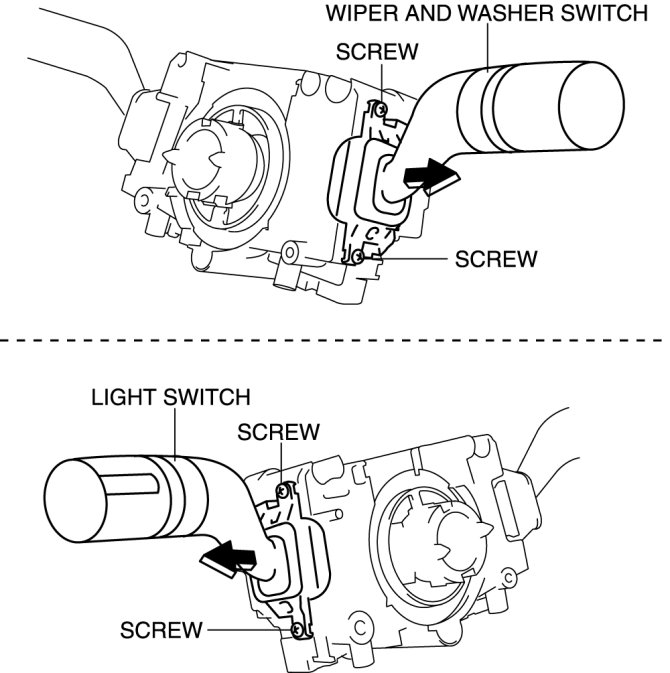 WIPER AND WASHER SWITCH

SCREW

SCREW

LIGHT SWITCH

SCREW

SCREW