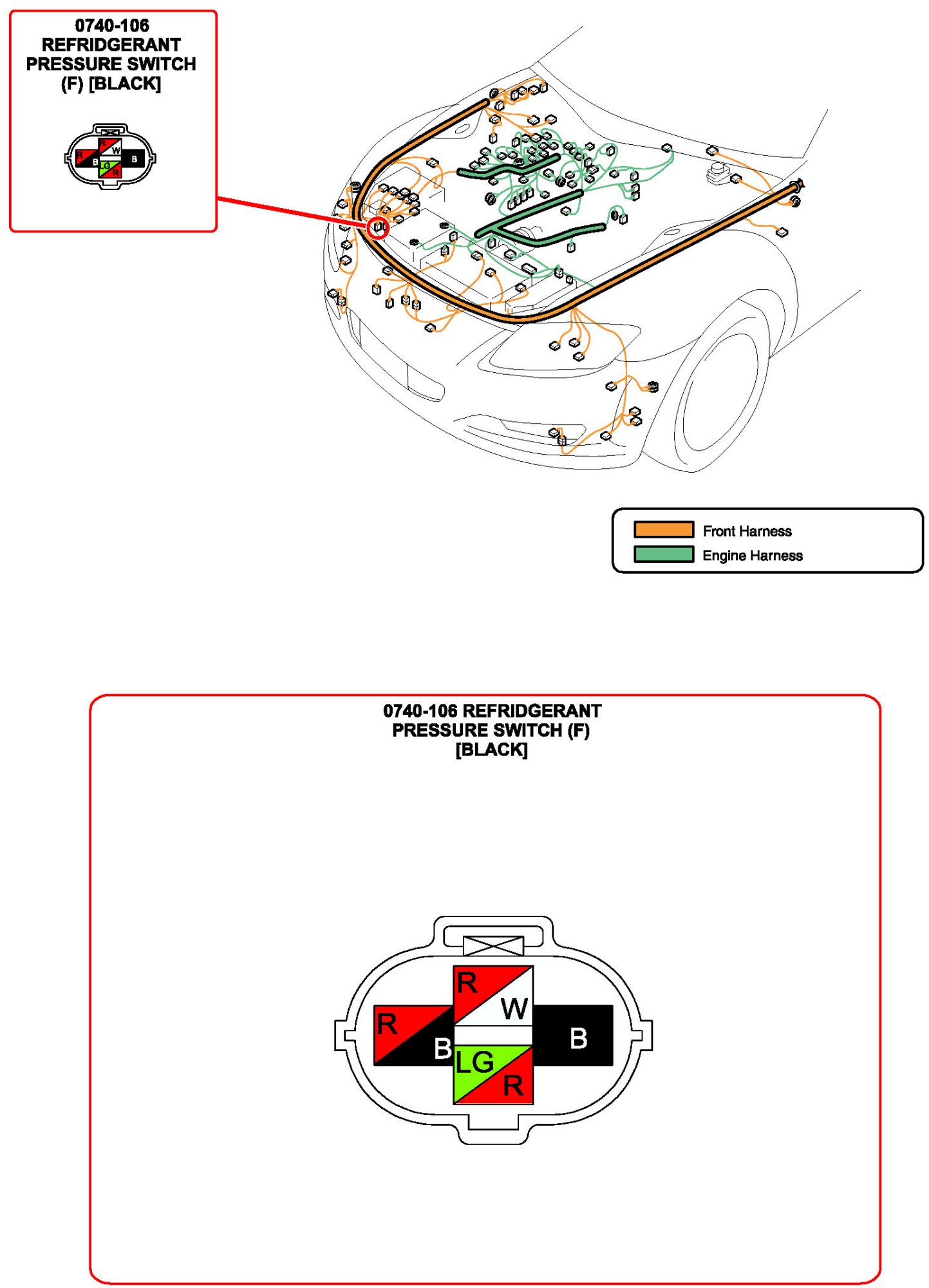 0740-106
REFRIDGERANT
PRESSURE SWITCH
(F) [BLACK]

R
W
R
B
B
LG
R

Front Harness
Engine Harness

0740-106 REFRIDGERANT
PRESSURE SWITCH (F)
[BLACK]

R
W
R
B
B
LG
R