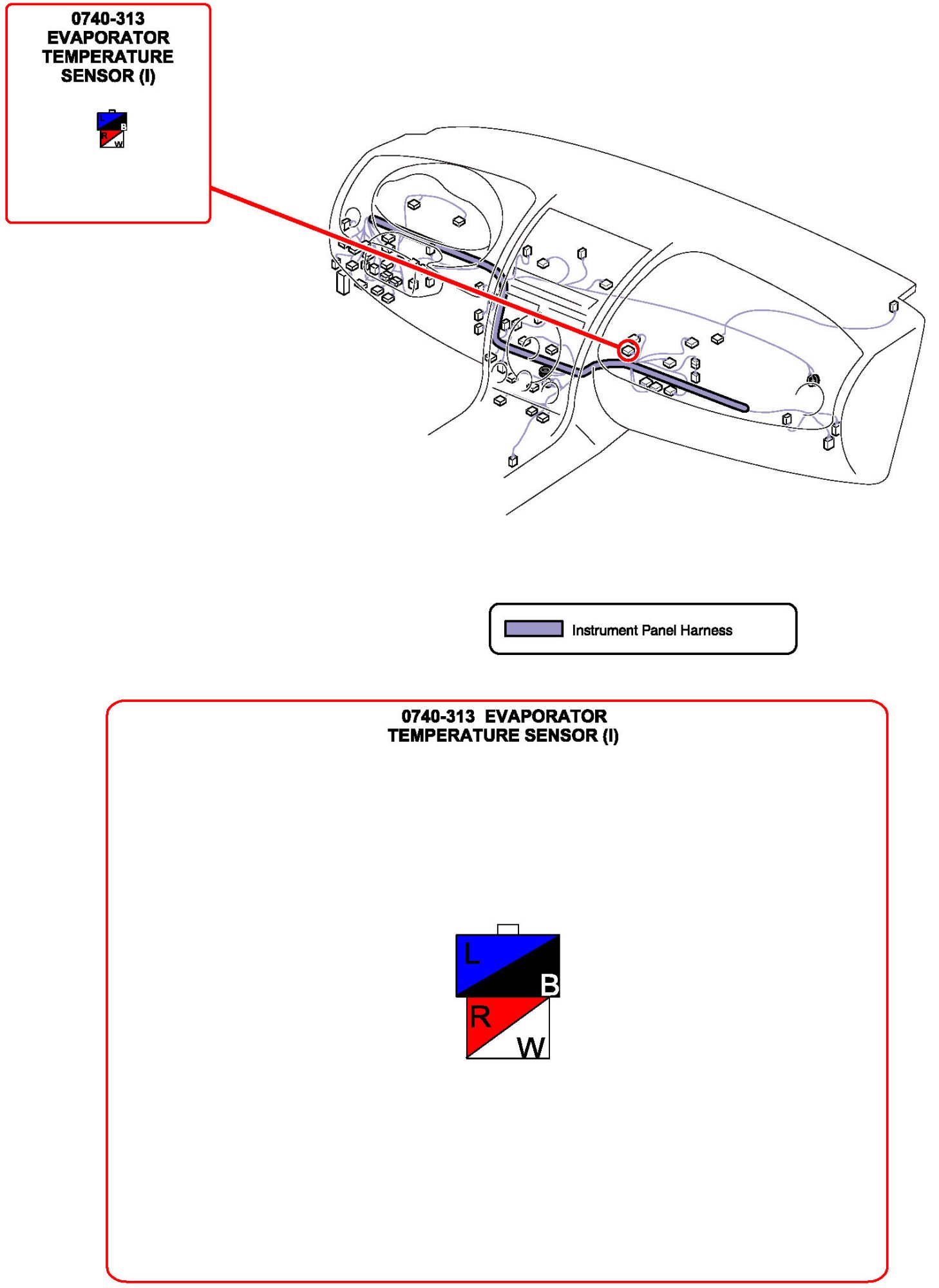 0740-313
EVAPORATOR
TEMPERATURE
SENSOR (I)

L
B
R
W

Instrument Panel Harness

0740-313 EVAPORATOR
TEMPERATURE SENSOR (I)

L
B
R
W