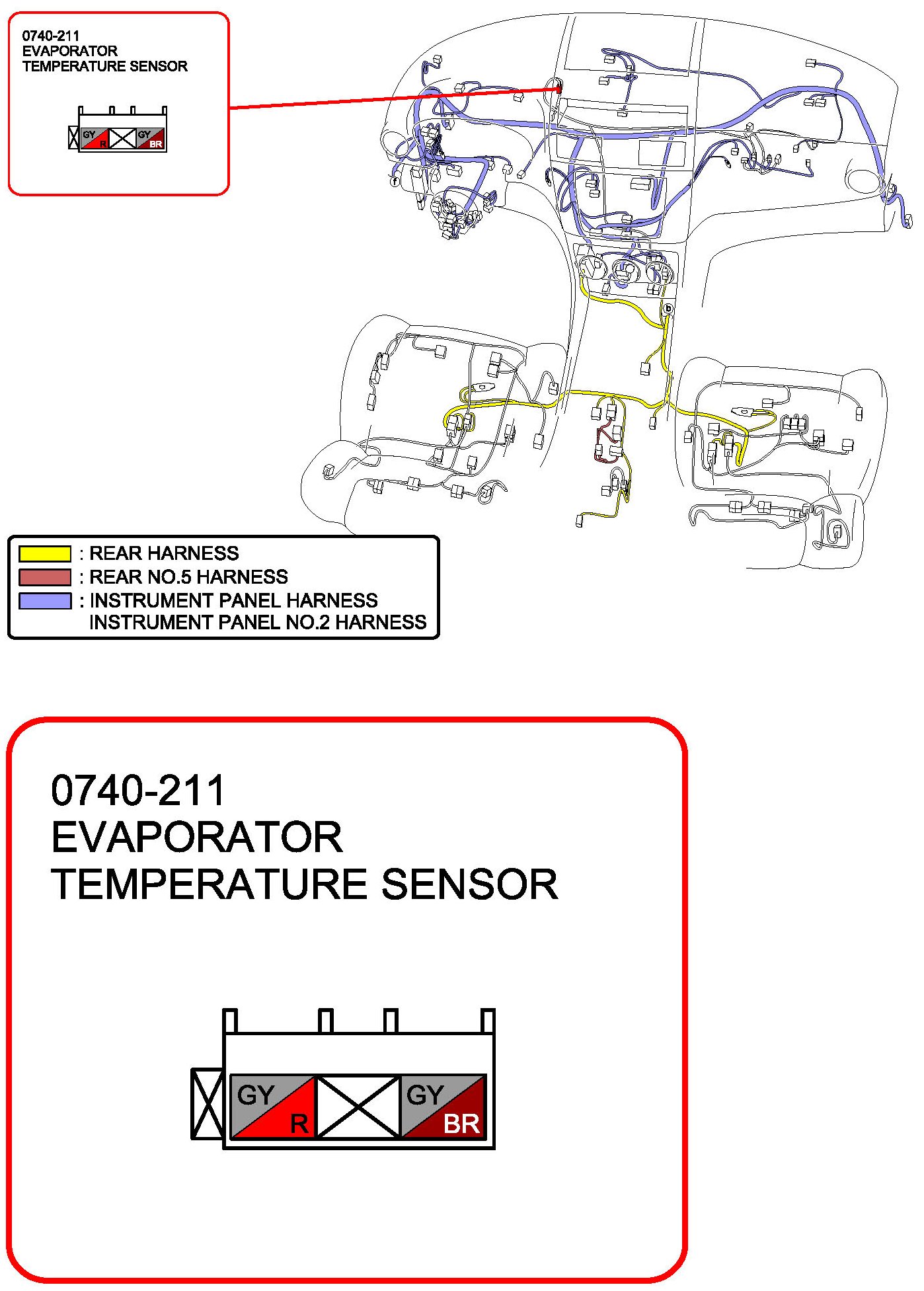 0740-211
EVAPORATOR
TEMPERATURE SENSOR

GY R GY BR

f

b

: REAR HARNESS
: REAR NO.5 HARNESS
: INSTRUMENT PANEL HARNESS
INSTRUMENT PANEL NO.2 HARNESS

0740-211
EVAPORATOR
TEMPERATURE SENSOR

GY R GY BR