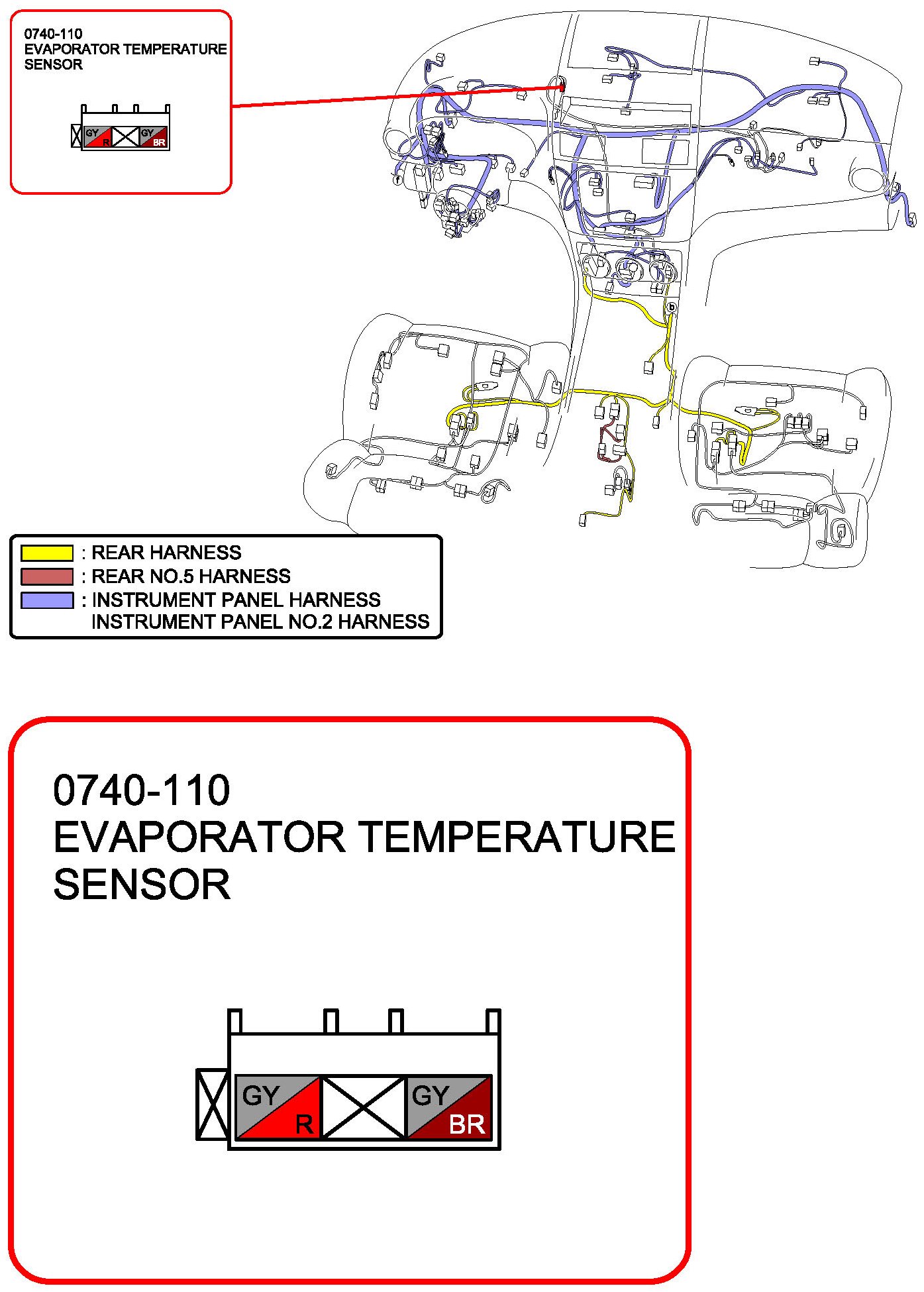 0740-110
EVAPORATOR TEMPERATURE SENSOR

GY R GY BR

f

b

: REAR HARNESS
: REAR NO.5 HARNESS
: INSTRUMENT PANEL HARNESS
INSTRUMENT PANEL NO.2 HARNESS

0740-110
EVAPORATOR TEMPERATURE SENSOR

GY R GY BR