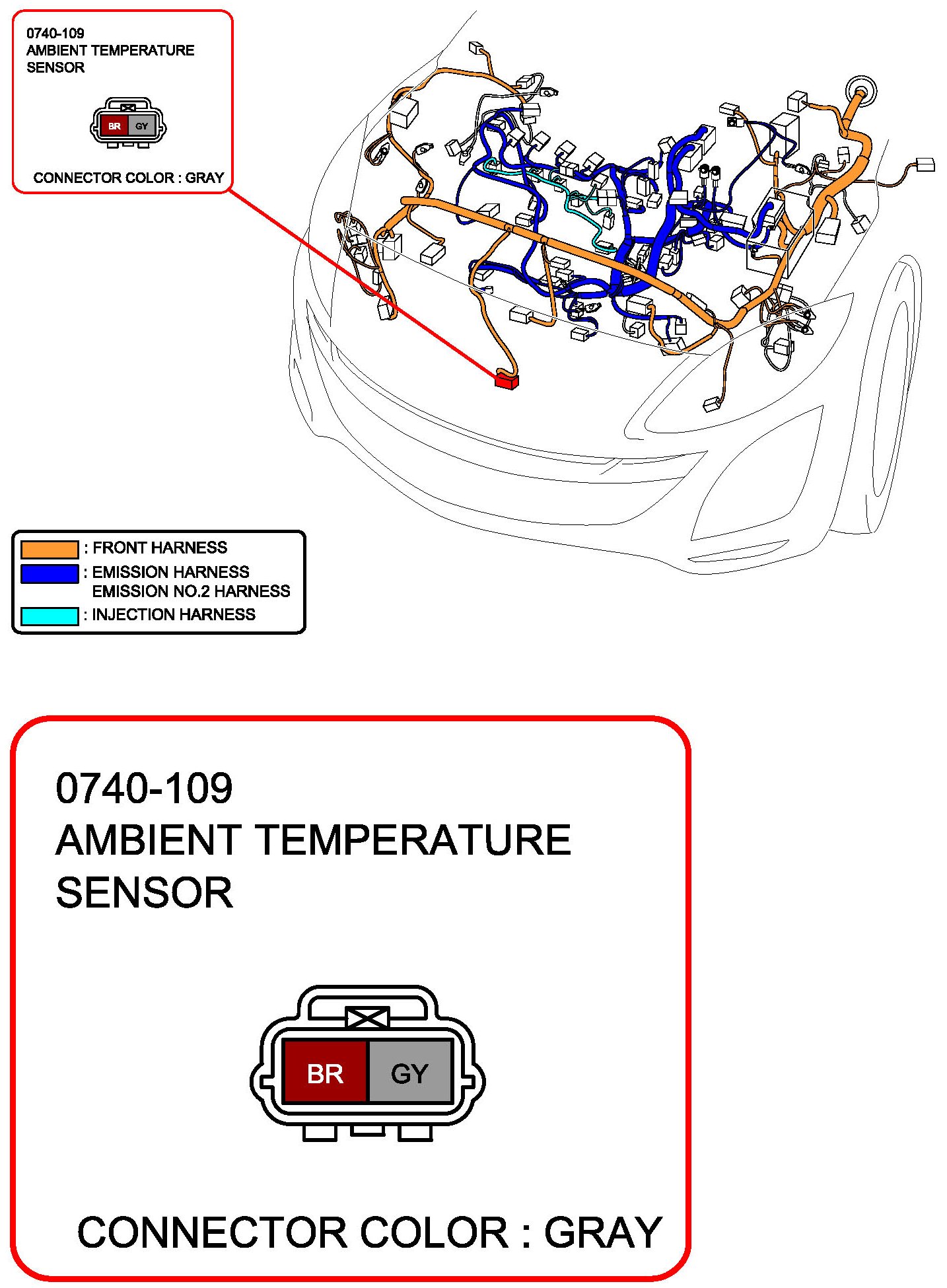 0740-109
AMBIENT TEMPERATURE SENSOR

BR GY

CONNECTOR COLOR : GRAY

: FRONT HARNESS
: EMISSION HARNESS
EMISSION NO.2 HARNESS
: INJECTION HARNESS

0740-109
AMBIENT TEMPERATURE SENSOR

BR GY

CONNECTOR COLOR : GRAY