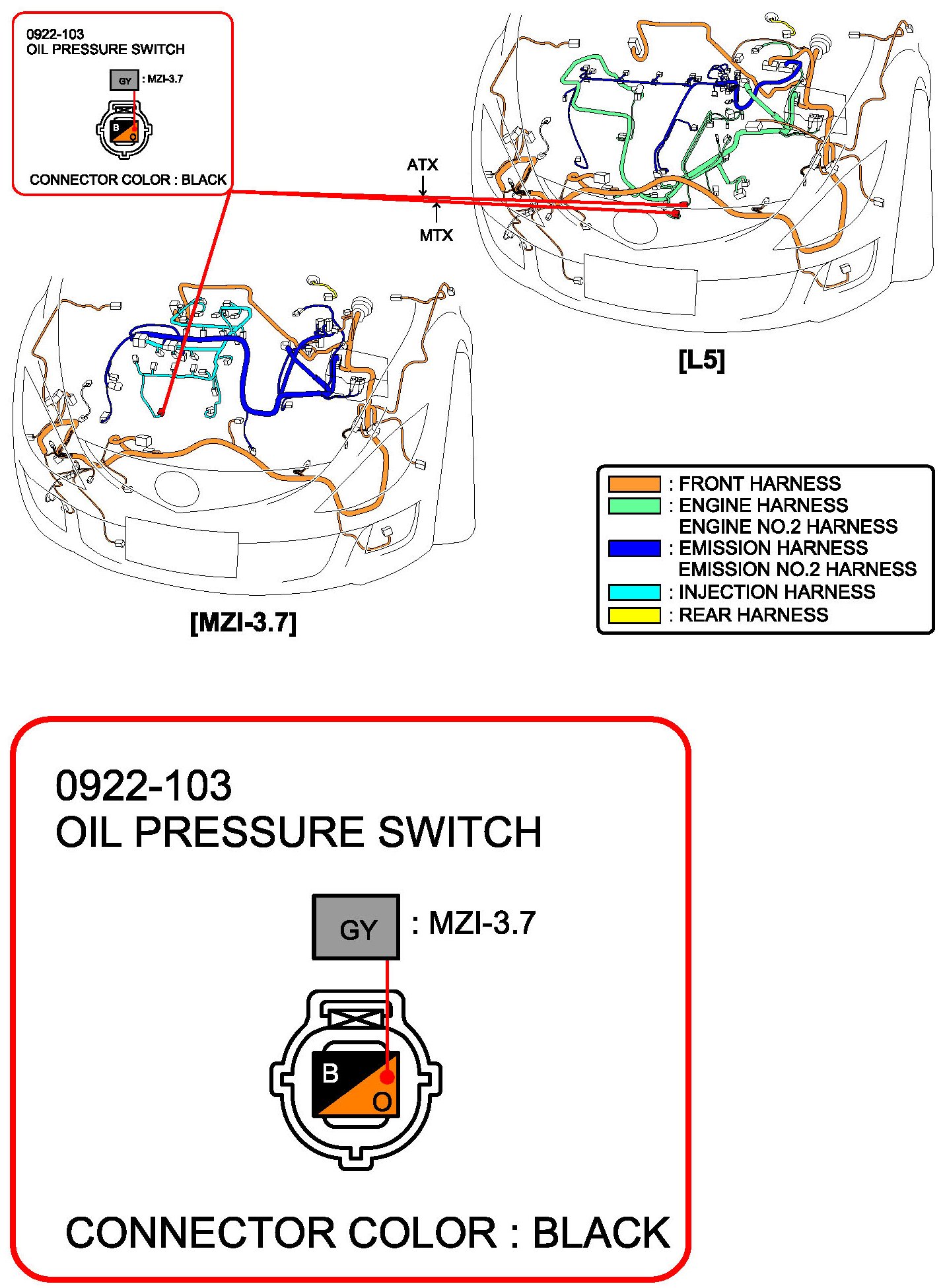 0922-103
OIL PRESSURE SWITCH

GY : MZI-3.7

B
O

CONNECTOR COLOR : BLACK

ATX
MTX

[L5]

[MZI-3.7]

: FRONT HARNESS
: ENGINE HARNESS
ENGINE NO.2 HARNESS
: EMISSION HARNESS
EMISSION NO.2 HARNESS
: INJECTION HARNESS
: REAR HARNESS

0922-103
OIL PRESSURE SWITCH

GY : MZI-3.7

B
O

CONNECTOR COLOR : BLACK