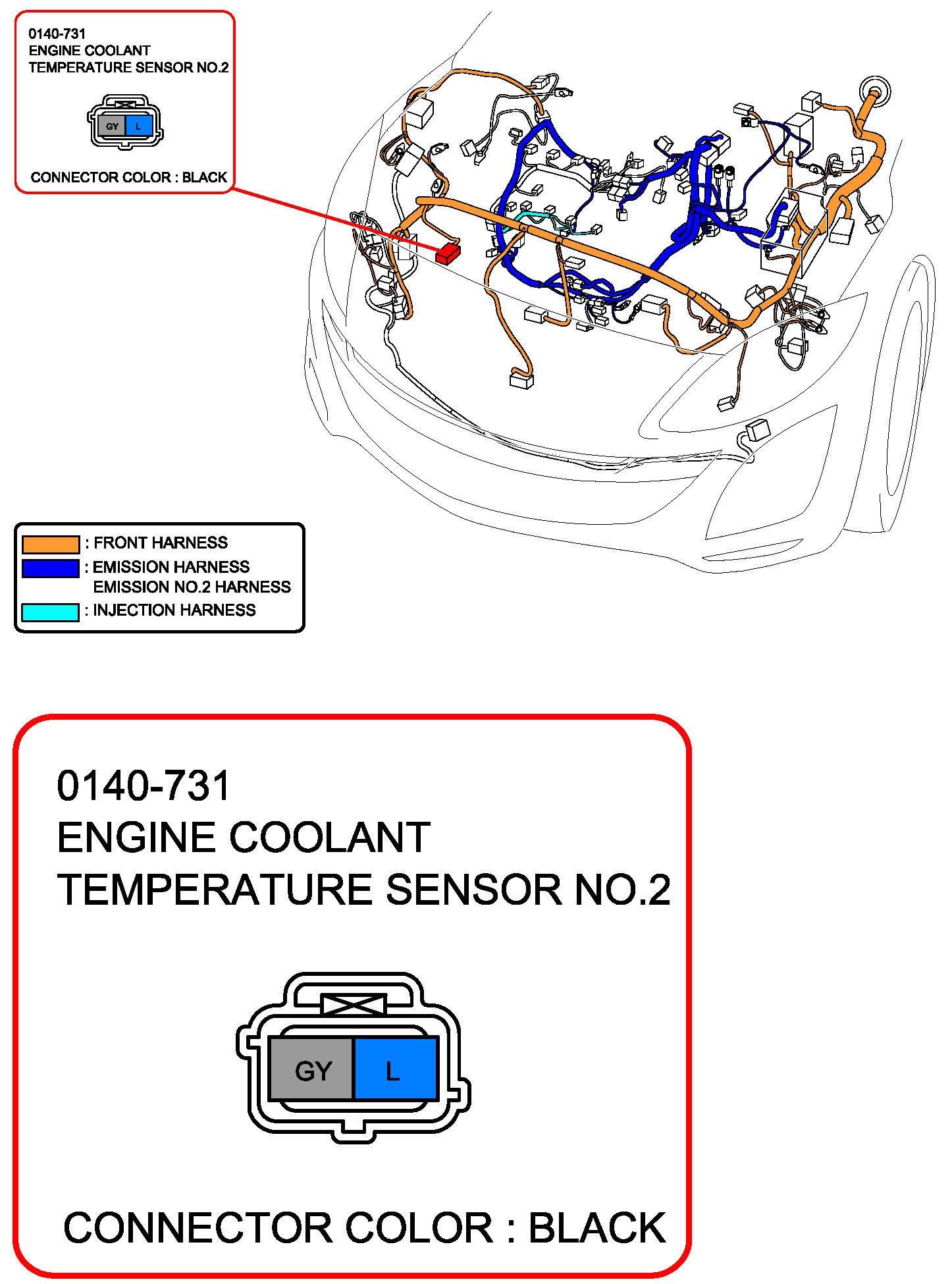 0140-731
ENGINE COOLANT
TEMPERATURE SENSOR NO.2

GY L

CONNECTOR COLOR : BLACK

: FRONT HARNESS
: EMISSION HARNESS
EMISSION NO.2 HARNESS
: INJECTION HARNESS

0140-731
ENGINE COOLANT
TEMPERATURE SENSOR NO.2

GY L

CONNECTOR COLOR : BLACK