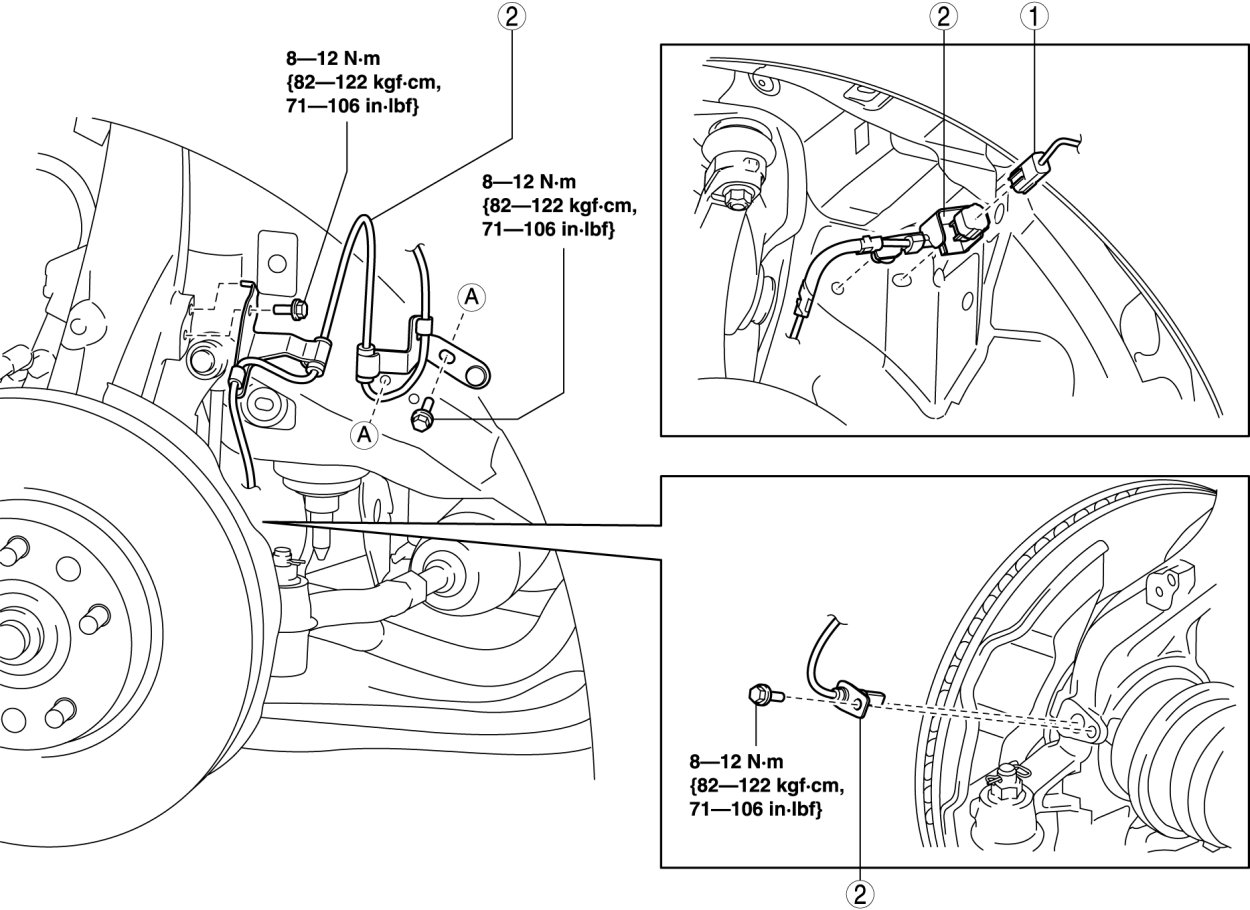 2

8—12 N·m
{82—122 kgf·cm,
71—106 in·lbf}

8—12 N·m
{82—122 kgf·cm,
71—106 in·lbf}

A

A

2

1

8—12 N·m
{82—122 kgf·cm,
71—106 in·lbf}

2