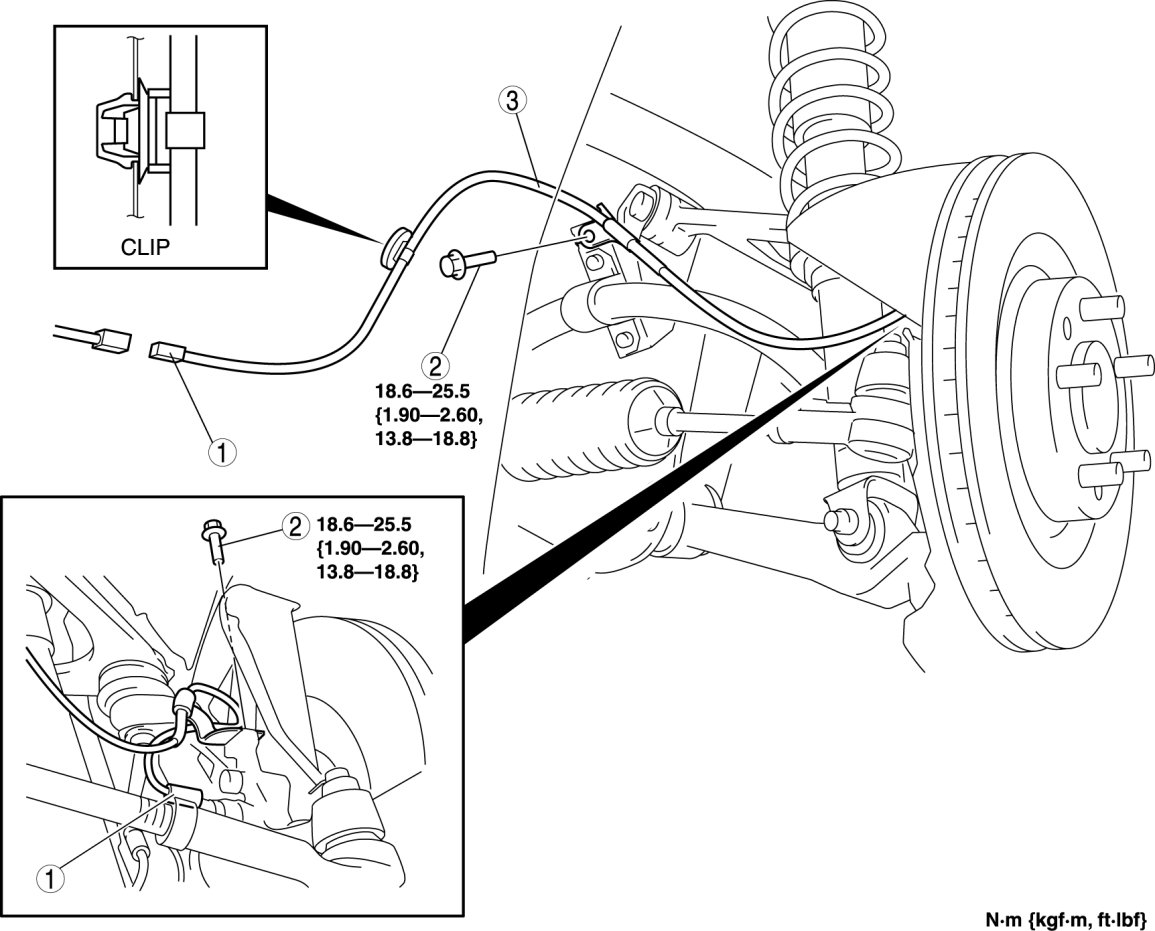 CLIP

3

2
18.6—25.5
{1.90—2.60,
13.8—18.8}

1

2 18.6—25.5
{1.90—2.60,
13.8—18.8}

1

N·m {kgf·m, ft·lbf}