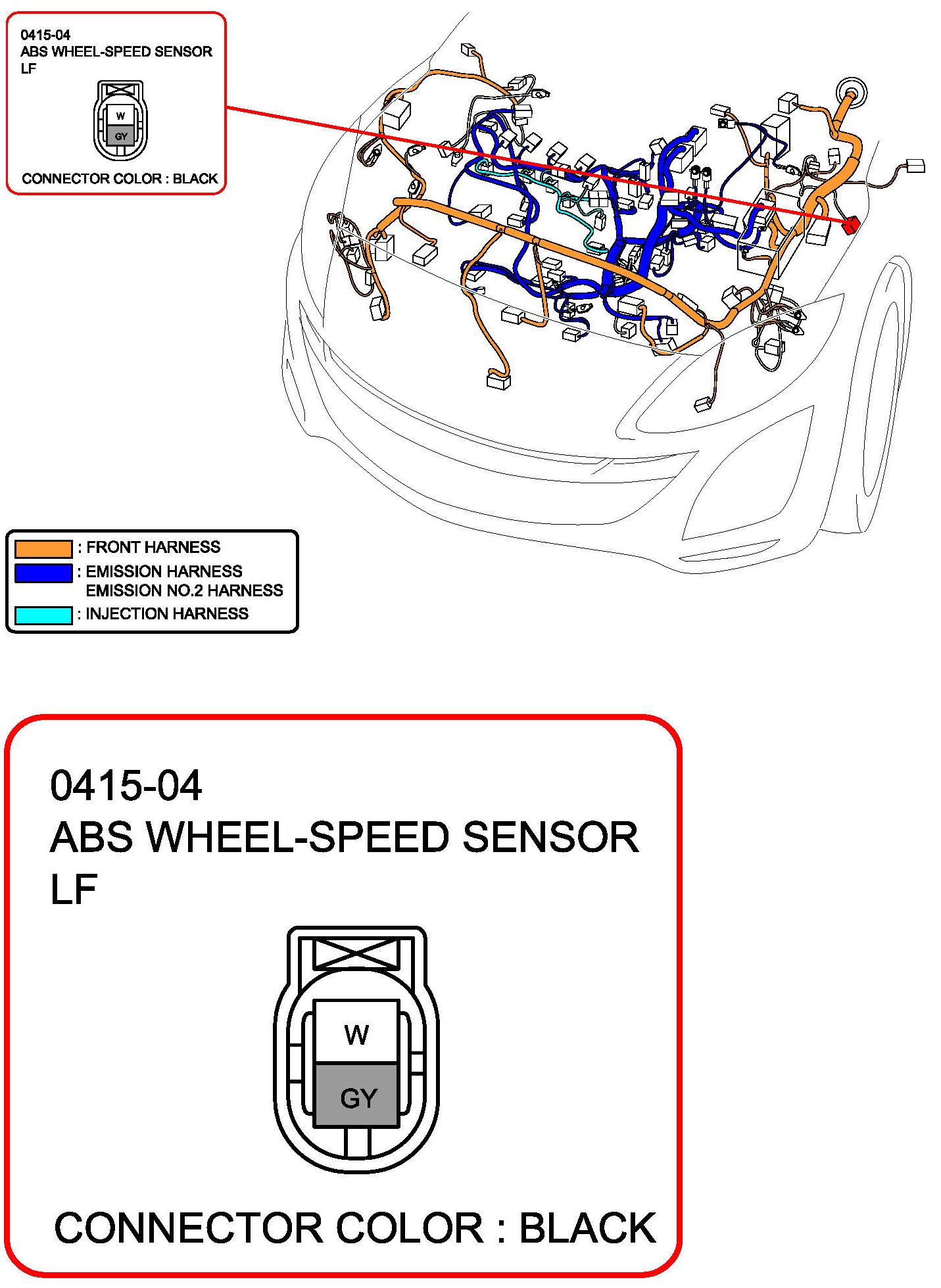 0415-04
ABS WHEEL-SPEED SENSOR
LF

W
GY

CONNECTOR COLOR : BLACK

: FRONT HARNESS
: EMISSION HARNESS
EMISSION NO.2 HARNESS
: INJECTION HARNESS

0415-04
ABS WHEEL-SPEED SENSOR
LF

W
GY

CONNECTOR COLOR : BLACK