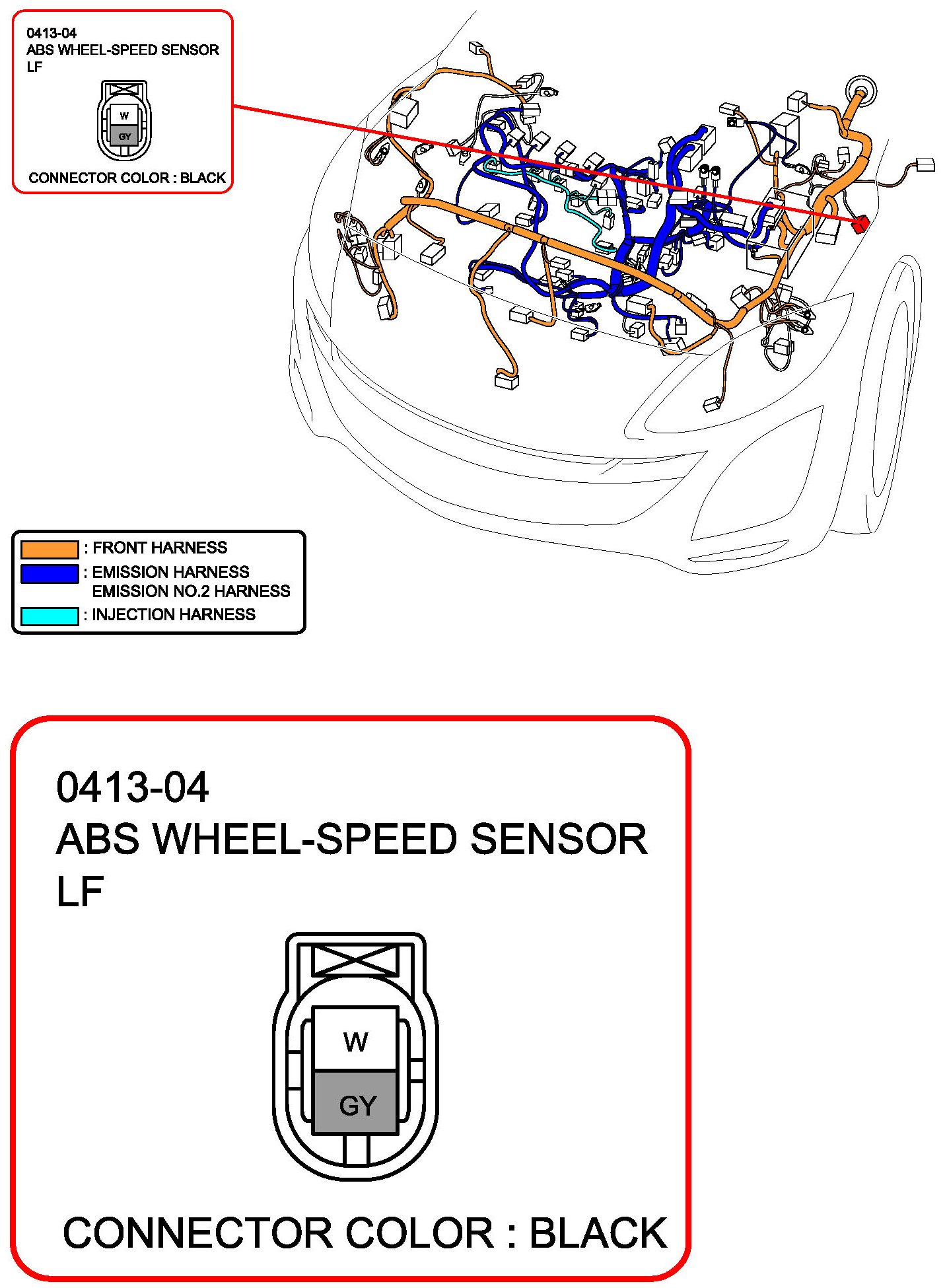 0413-04
ABS WHEEL-SPEED SENSOR
LF

W
GY

CONNECTOR COLOR : BLACK

: FRONT HARNESS
: EMISSION HARNESS
EMISSION NO.2 HARNESS
: INJECTION HARNESS

0413-04
ABS WHEEL-SPEED SENSOR
LF

W
GY

CONNECTOR COLOR : BLACK