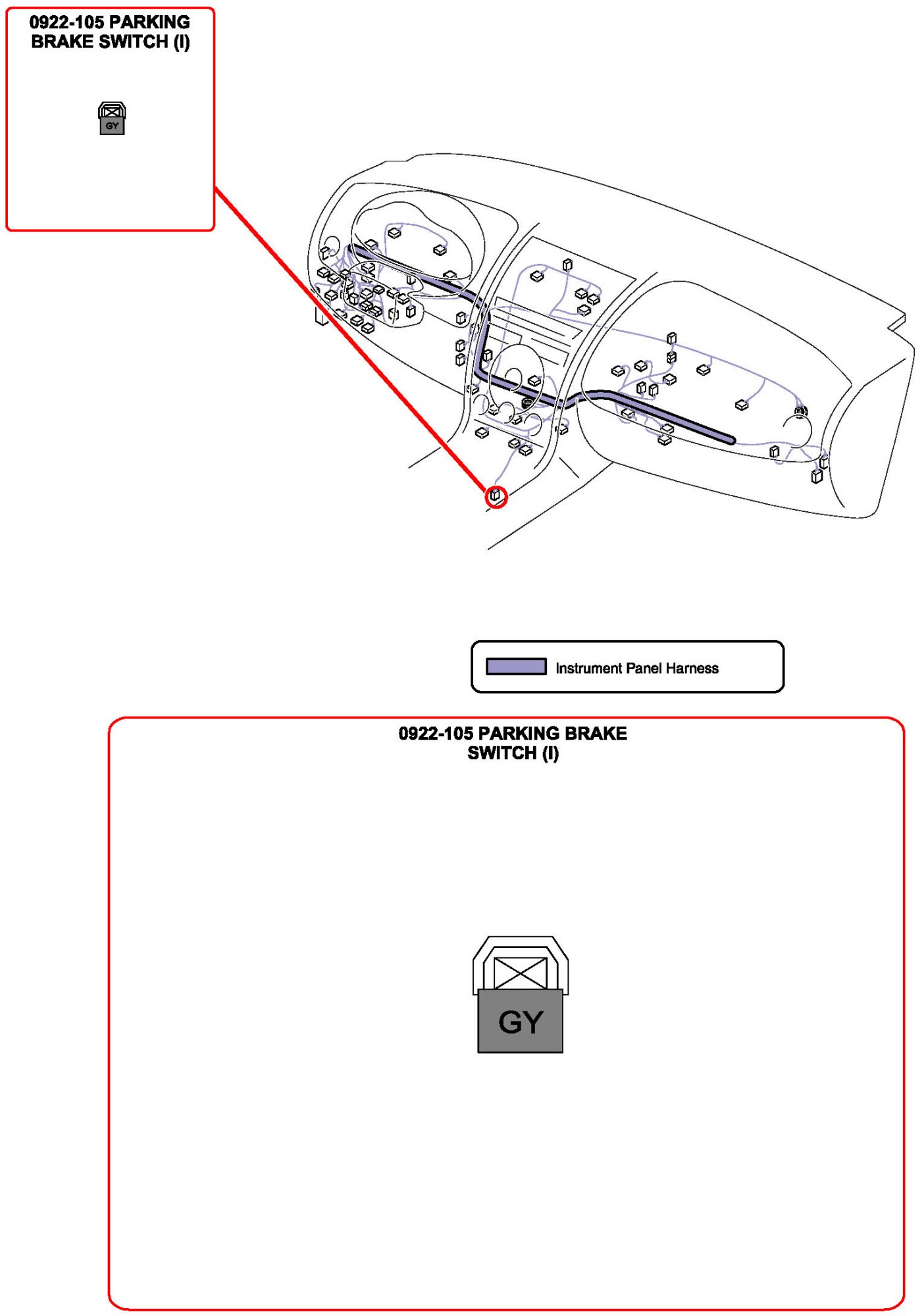 0922-105 PARKING BRAKE SWITCH (I)

GY

Instrument Panel Harness

0922-105 PARKING BRAKE SWITCH (I)

GY