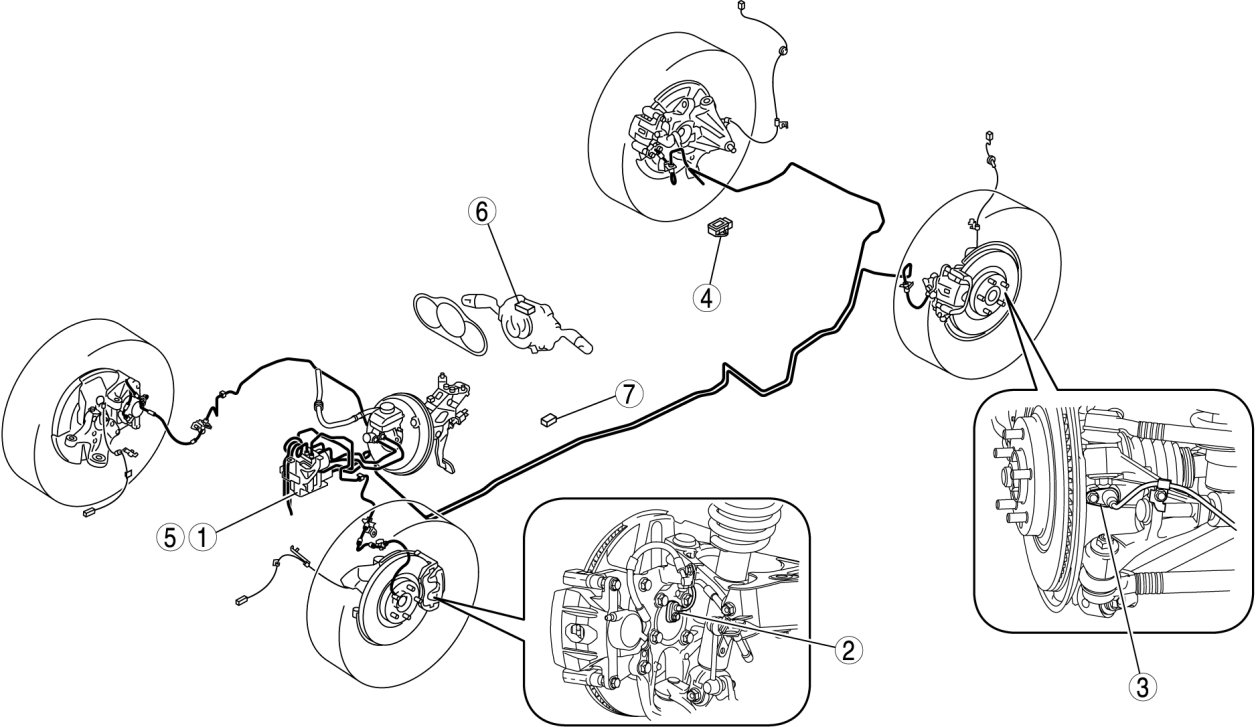 6
4
7
5 1
2
3