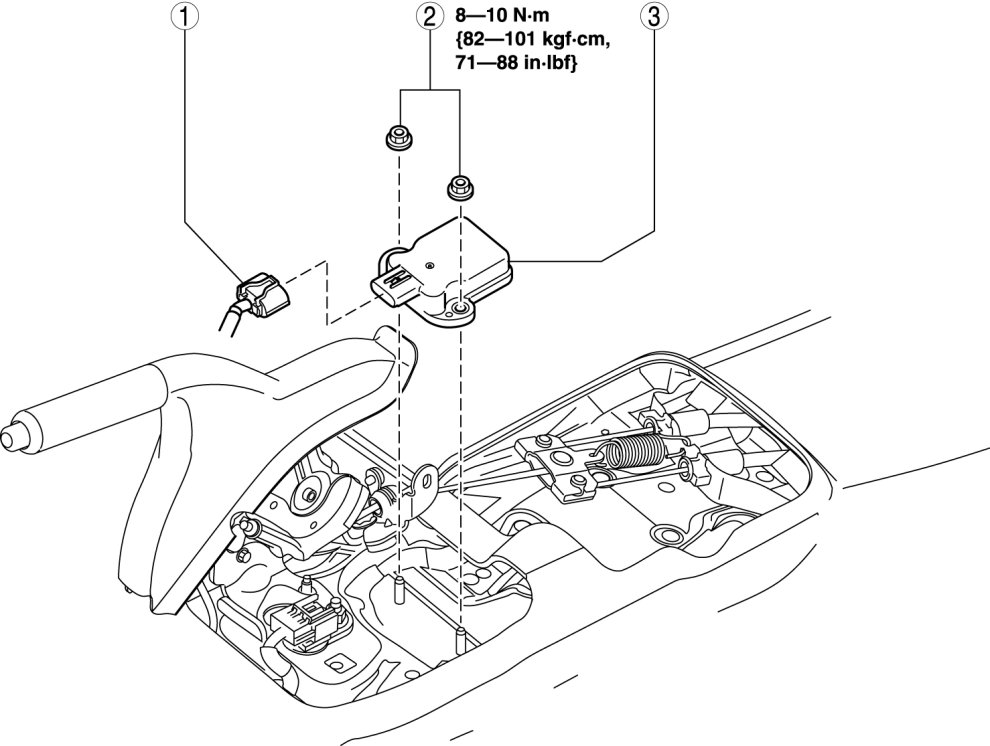 1
2
8—10 N·m
{82—101 kgf·cm,
71—88 in·lbf}
3