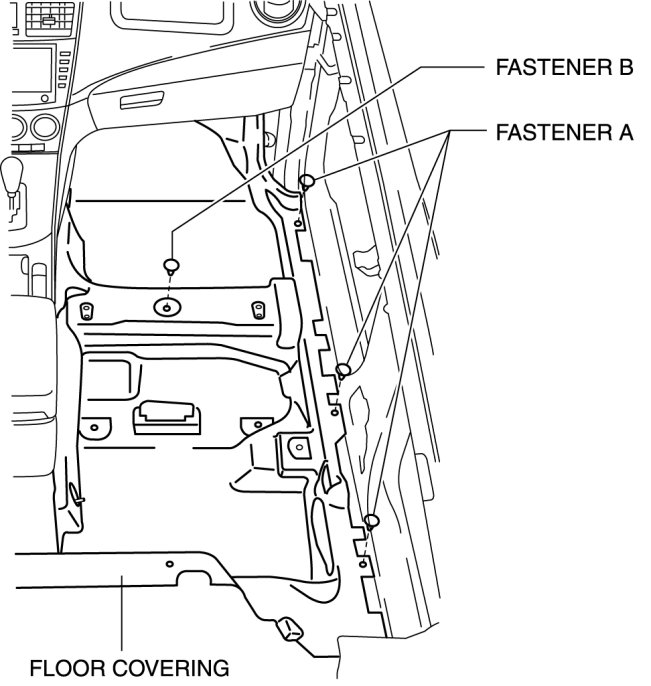 FASTENER B

FASTENER A

FLOOR COVERING