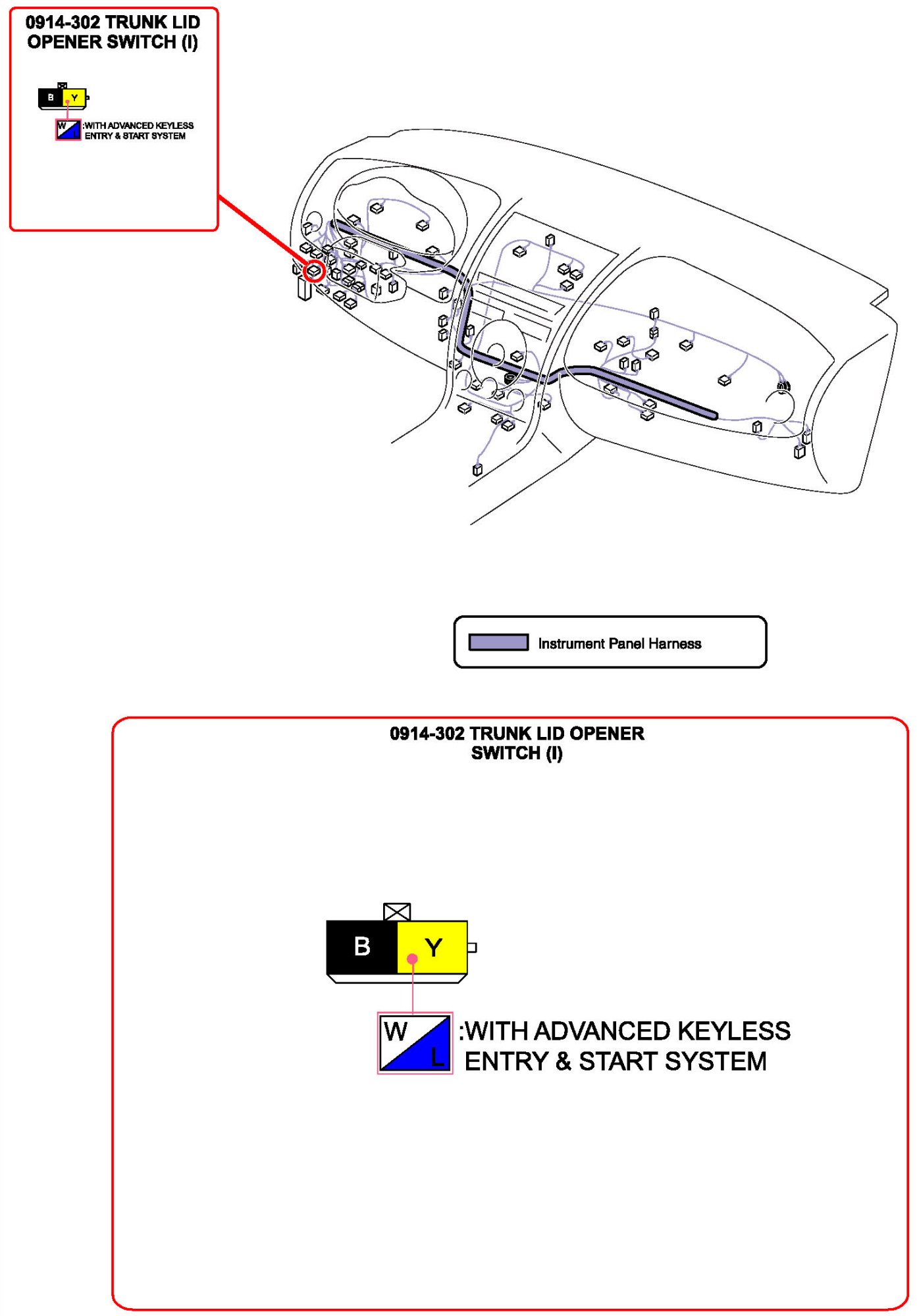 0914-302 TRUNK LID OPENER SWITCH (I)

B Y

W L :WITH ADVANCED KEYLESS ENTRY & START SYSTEM

Instrument Panel Harness

0914-302 TRUNK LID OPENER SWITCH (I)

B Y

W L :WITH ADVANCED KEYLESS ENTRY & START SYSTEM