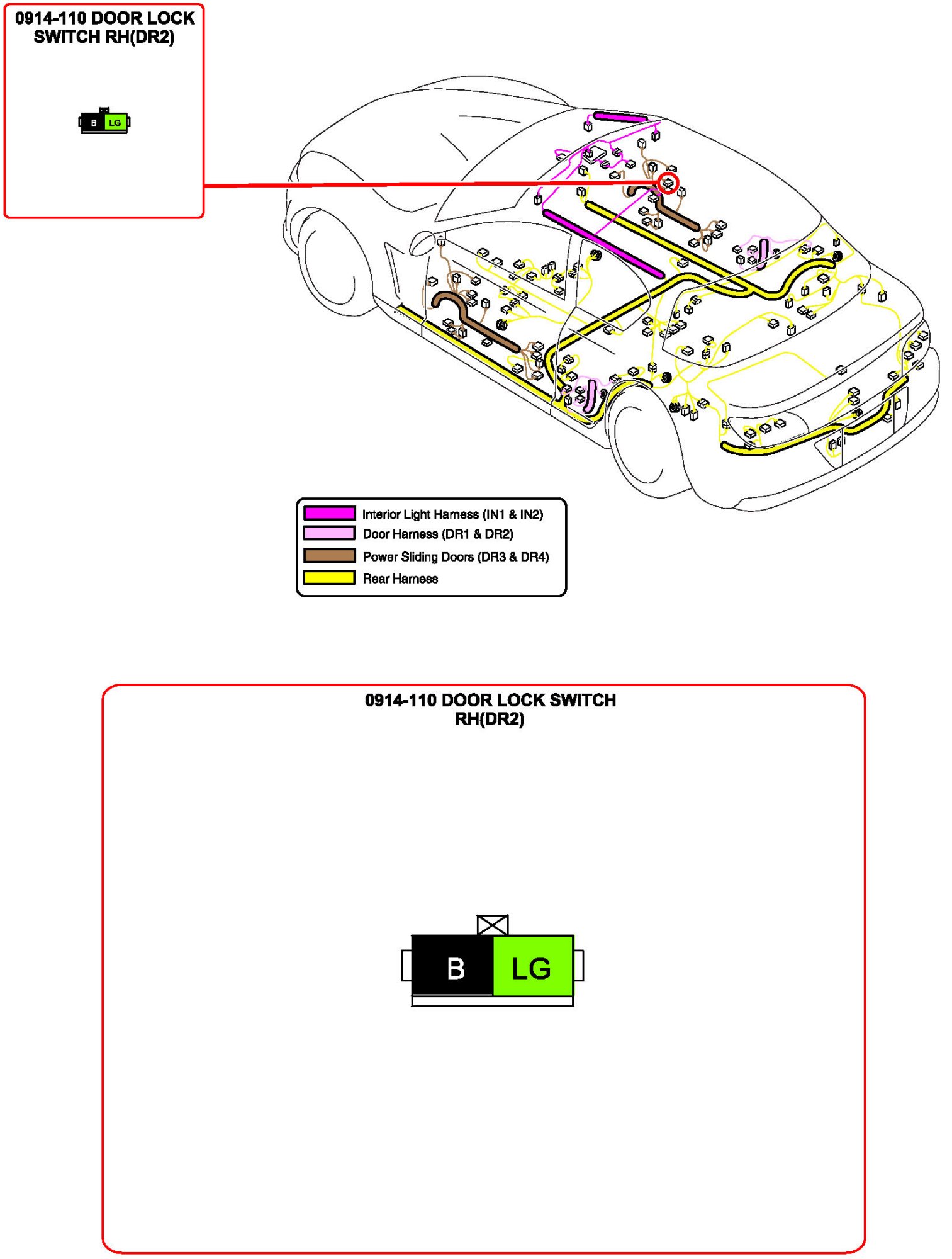 0914-110 DOOR LOCK SWITCH RH(DR2)

B LG

Interior Light Harness (IN1 & IN2)
Door Harness (DR1 & DR2)
Power Sliding Doors (DR3 & DR4)
Rear Harness

0914-110 DOOR LOCK SWITCH RH(DR2)

B LG