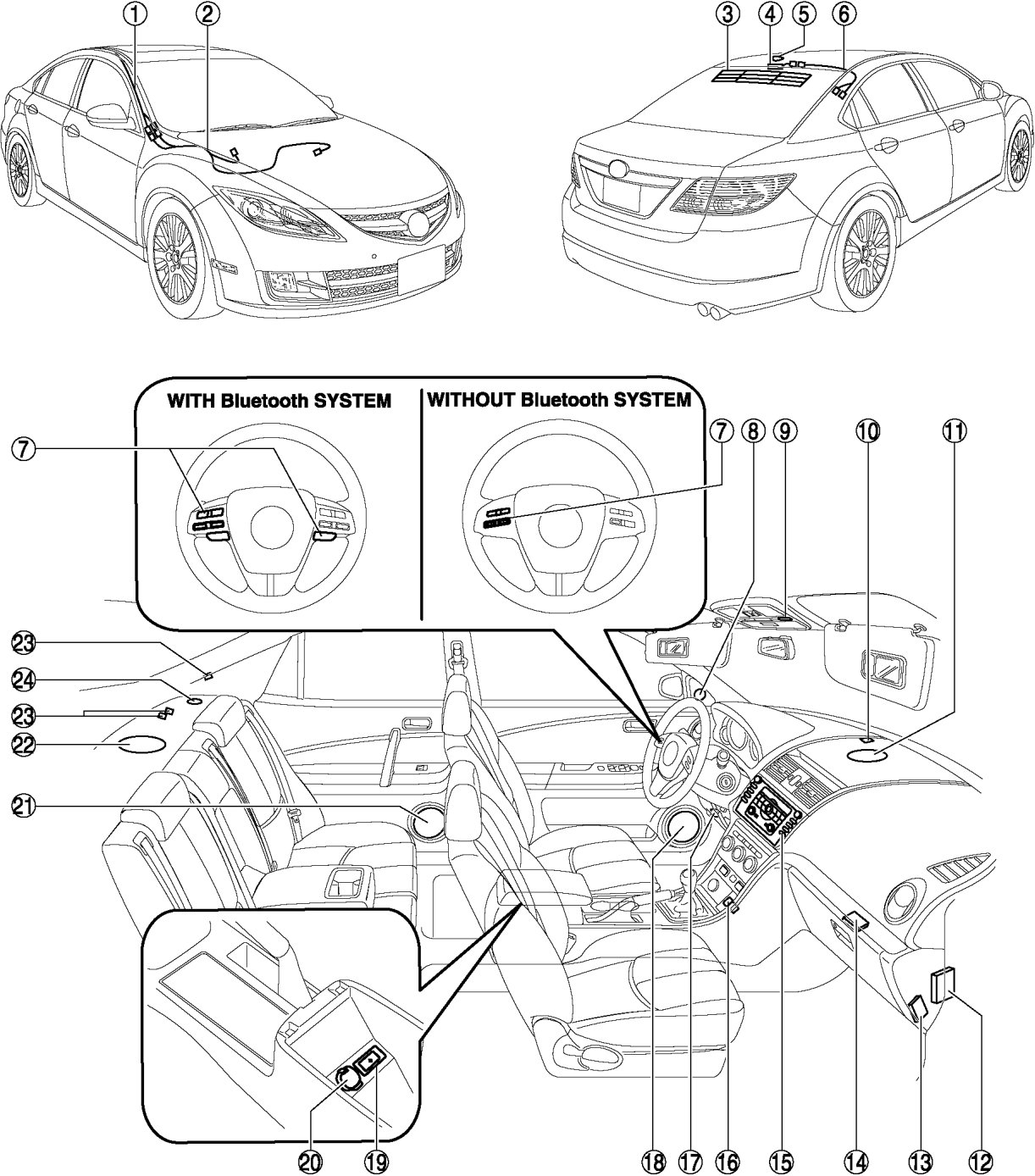 ①
②
③
④
⑤
⑥

WITH Bluetooth SYSTEM

WITHOUT Bluetooth SYSTEM

⑦
⑦
⑧
⑨
⑩
⑪
㉓
㉔
㉓
㉒
㉑
⑳
⑲
⑱
⑰
⑯
⑮
⑭
⑬
⑫