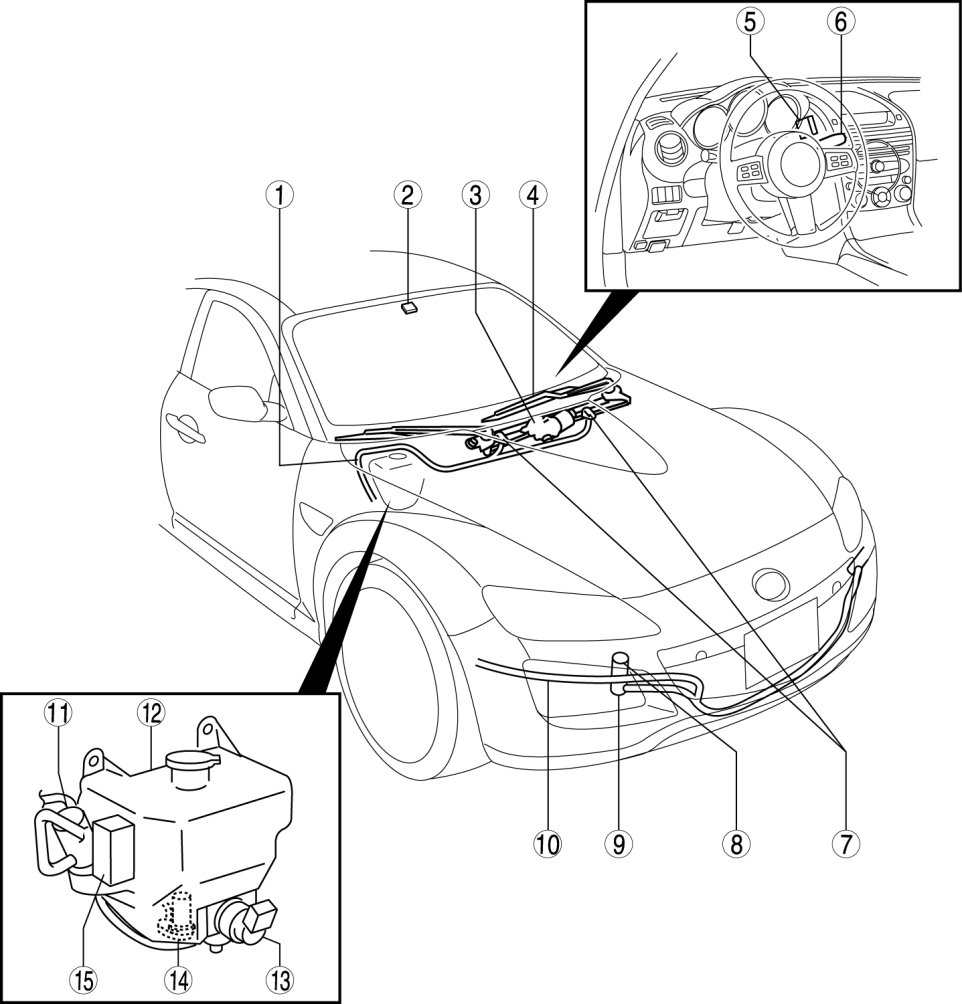 5
6
1
2
3
4
11
12
10
9
8
7
15
14
13