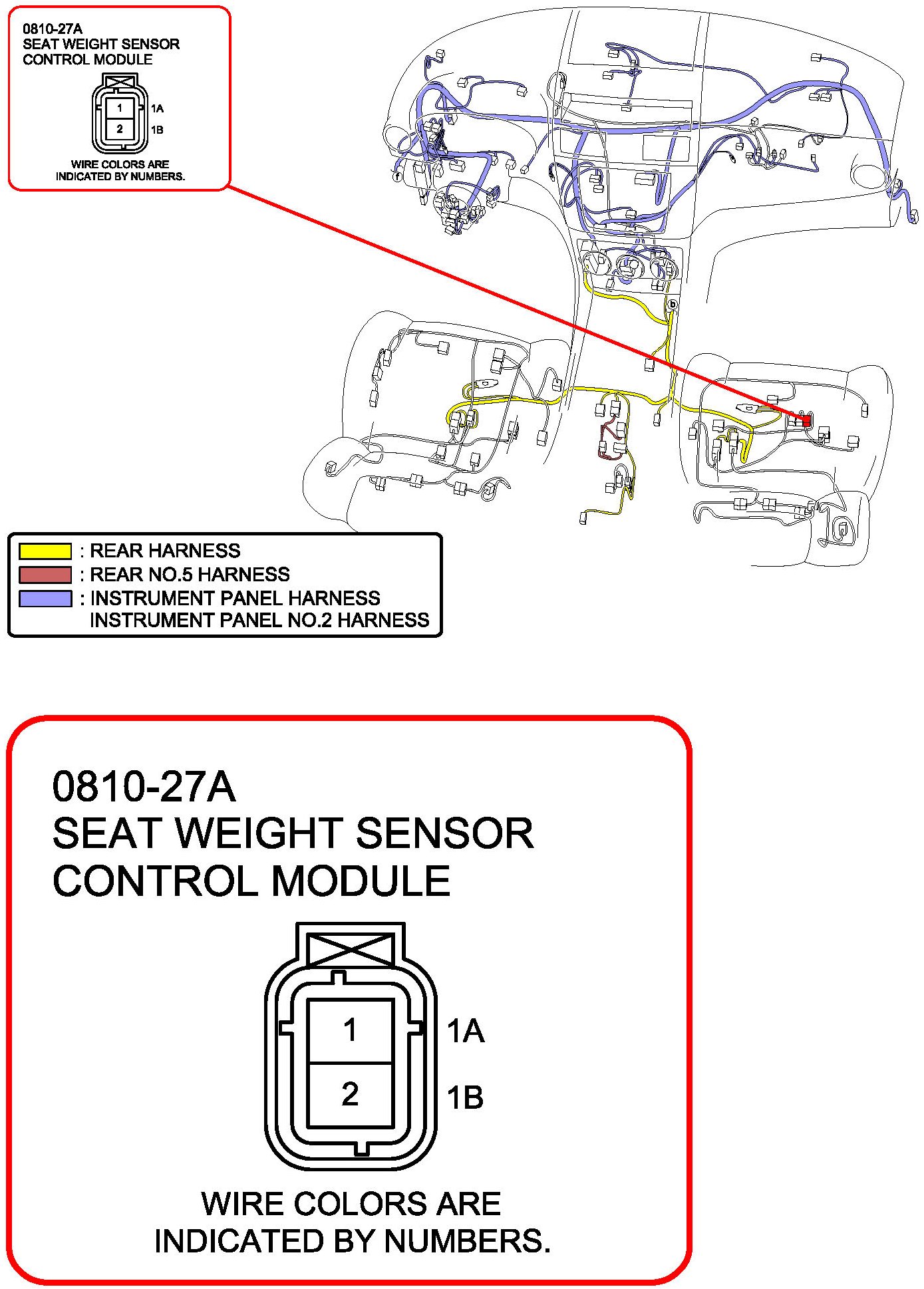 0810-27A
SEAT WEIGHT SENSOR
CONTROL MODULE

1
2
1A
1B

WIRE COLORS ARE
INDICATED BY NUMBERS.

f

b

: REAR HARNESS
: REAR NO.5 HARNESS
: INSTRUMENT PANEL HARNESS
INSTRUMENT PANEL NO.2 HARNESS

0810-27A
SEAT WEIGHT SENSOR
CONTROL MODULE

1
2
1A
1B

WIRE COLORS ARE
INDICATED BY NUMBERS.