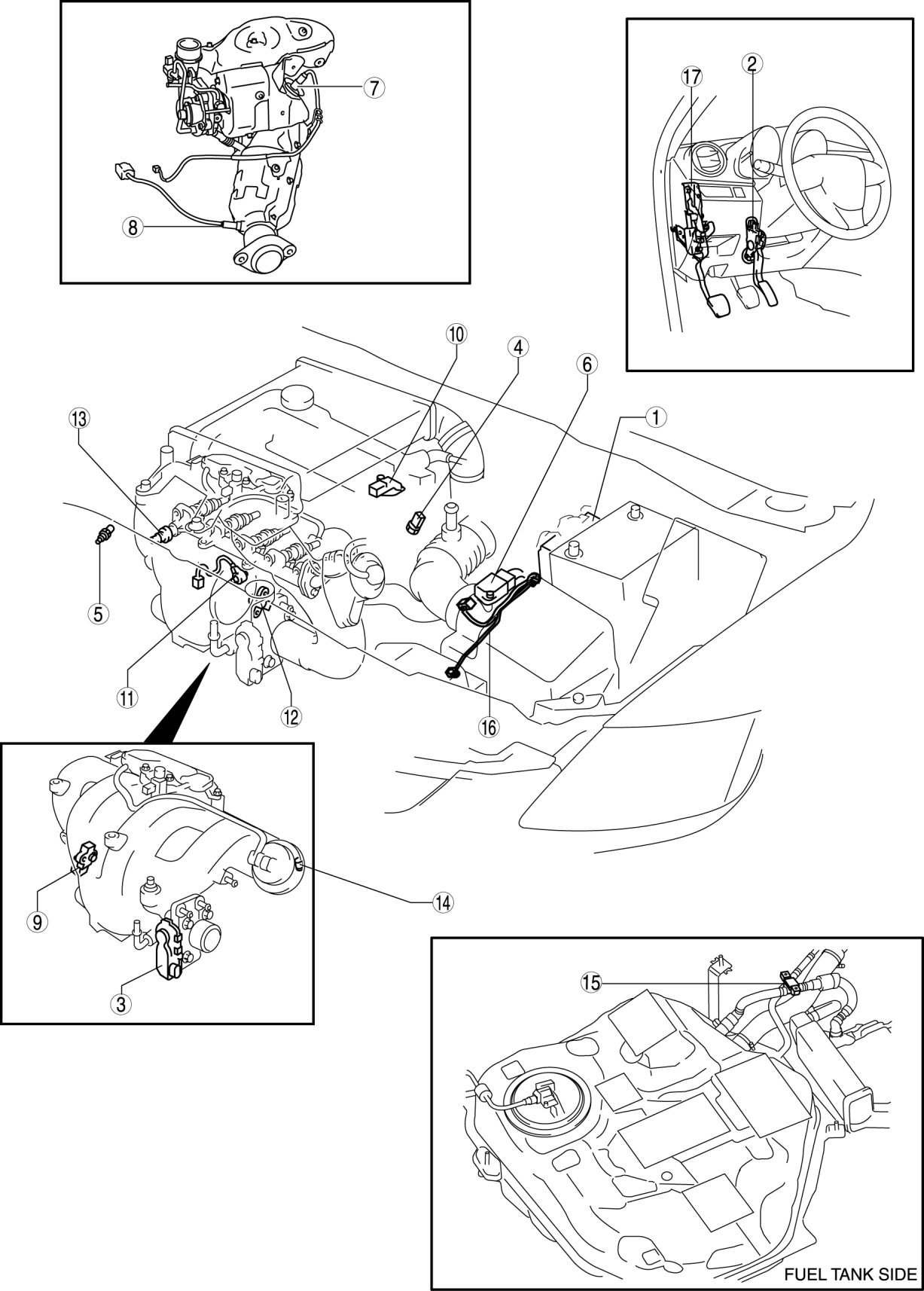 7
8
17
2
10
4
6
1
13
5
11
12
16
9
14
3
15
FUEL TANK SIDE