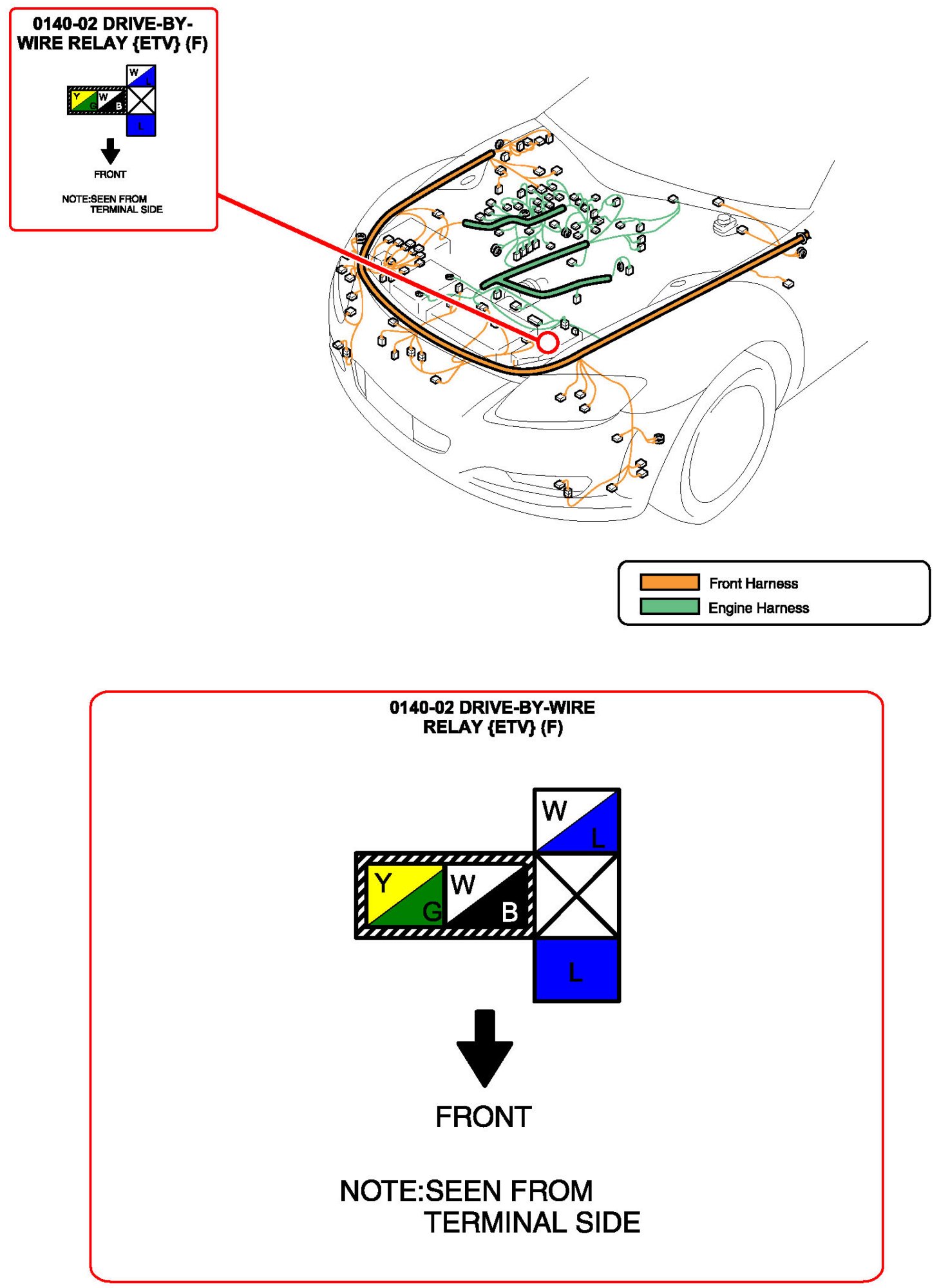 0140-02 DRIVE-BY-WIRE RELAY {ETV} (F)

W
L
Y
G
W
B
L

FRONT

NOTE:SEEN FROM TERMINAL SIDE

Front Harness
Engine Harness

0140-02 DRIVE-BY-WIRE RELAY {ETV} (F)

W
L
Y
G
W
B
L

FRONT

NOTE:SEEN FROM TERMINAL SIDE