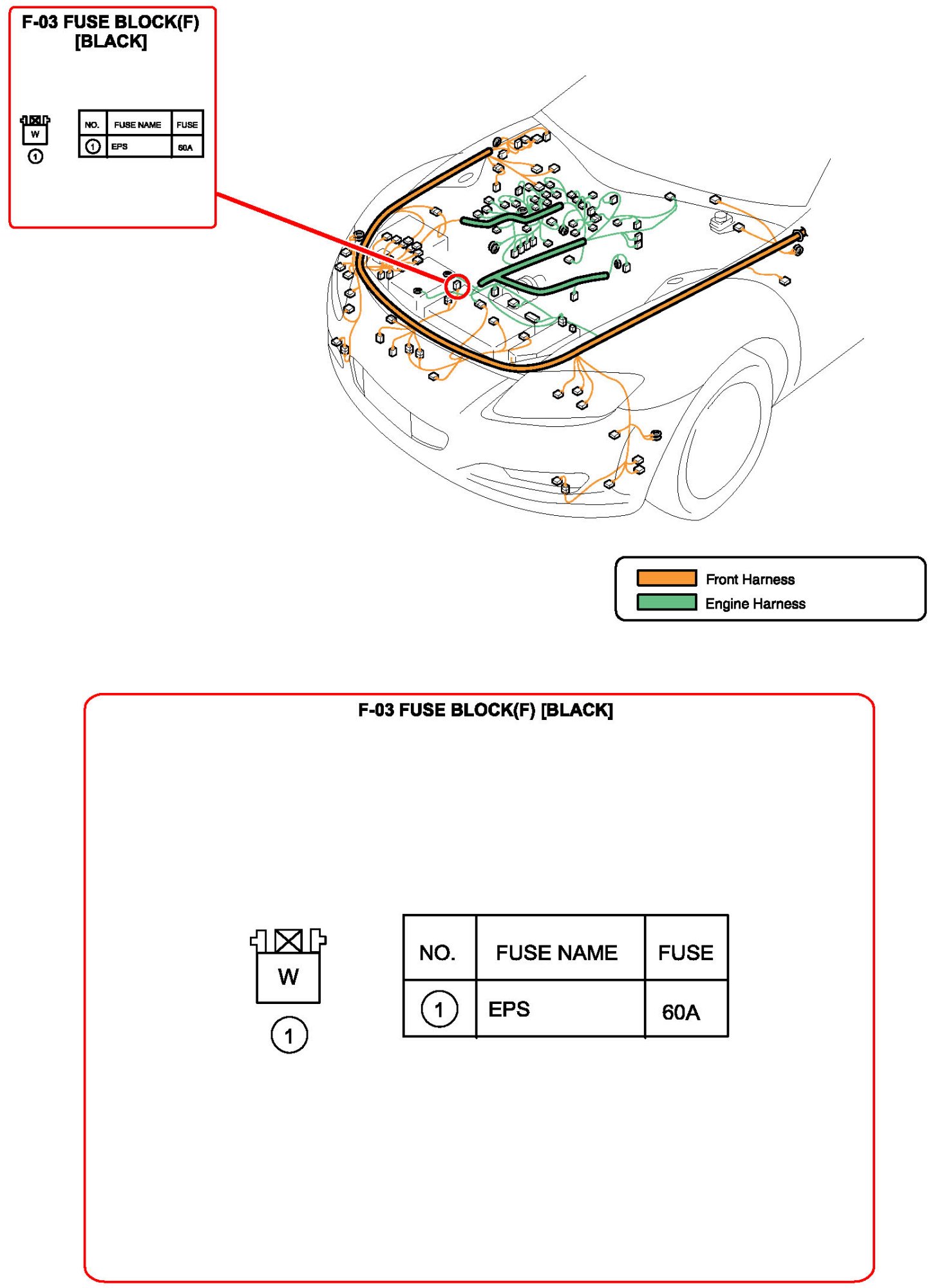 F-03 FUSE BLOCK(F) [BLACK]

W

①

| NO. | FUSE NAME | FUSE |
|---|---|---|
| ① | EPS | 60A |

Front Harness
Engine Harness

F-03 FUSE BLOCK(F) [BLACK]

W

①

| NO. | FUSE NAME | FUSE |
|---|---|---|
| ① | EPS | 60A |