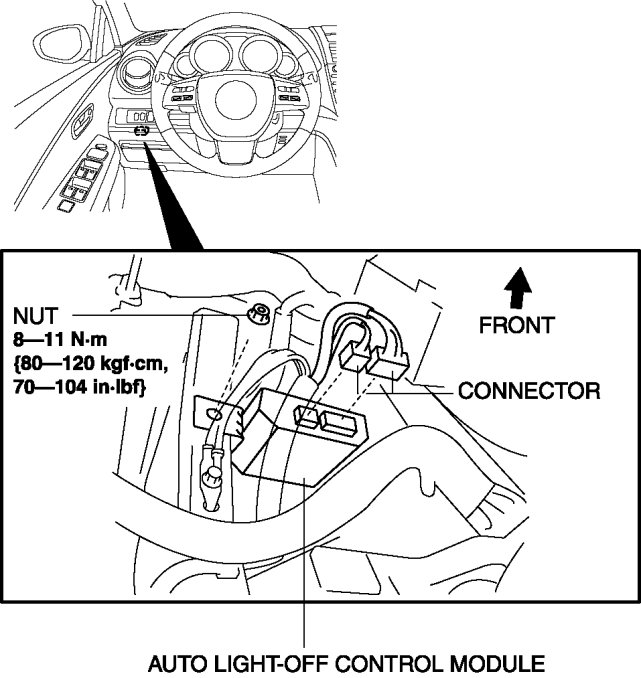 NUT
8—11 N·m
{80—120 kgf·cm,
70—104 in·lbf}

FRONT

CONNECTOR

AUTO LIGHT-OFF CONTROL MODULE