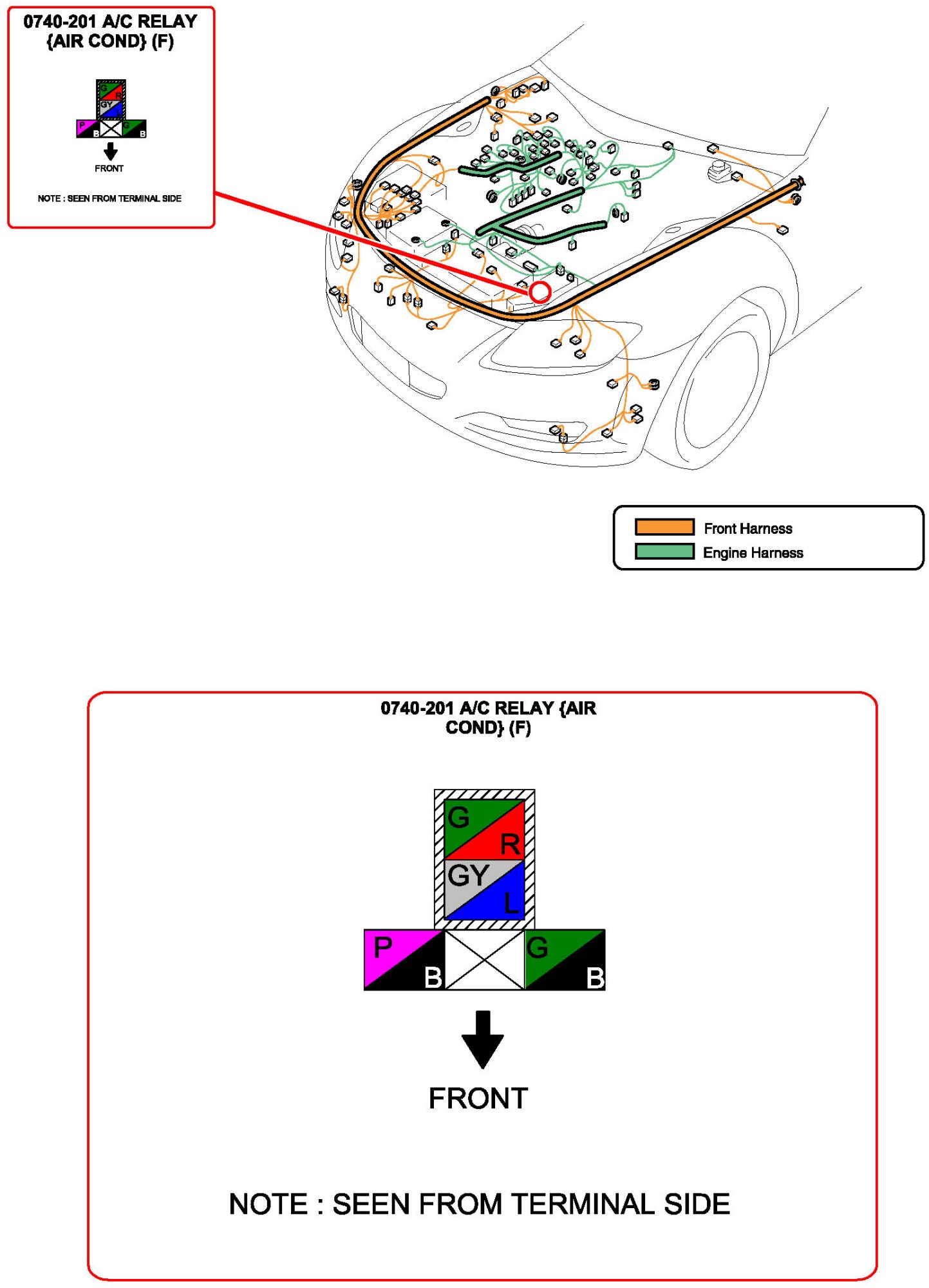 0740-201 A/C RELAY {AIR COND} (F)

G
R
GY
L
P
B
G
B

FRONT

NOTE : SEEN FROM TERMINAL SIDE

Front Harness
Engine Harness

0740-201 A/C RELAY {AIR COND} (F)

G
R
GY
L
P
B
G
B

FRONT

NOTE : SEEN FROM TERMINAL SIDE