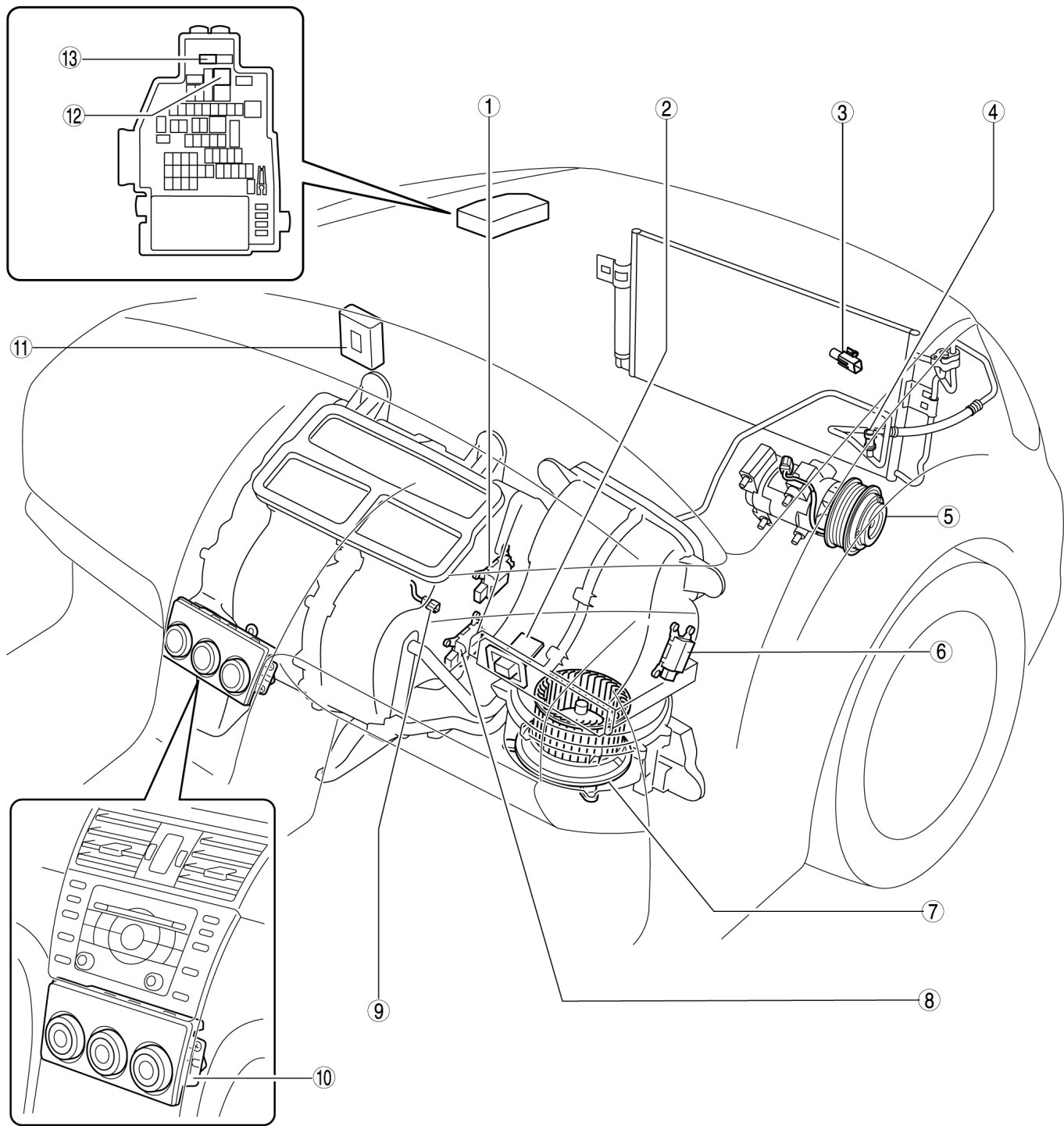 13
12
1
2
3
4
11
5
6
7
8
9
10