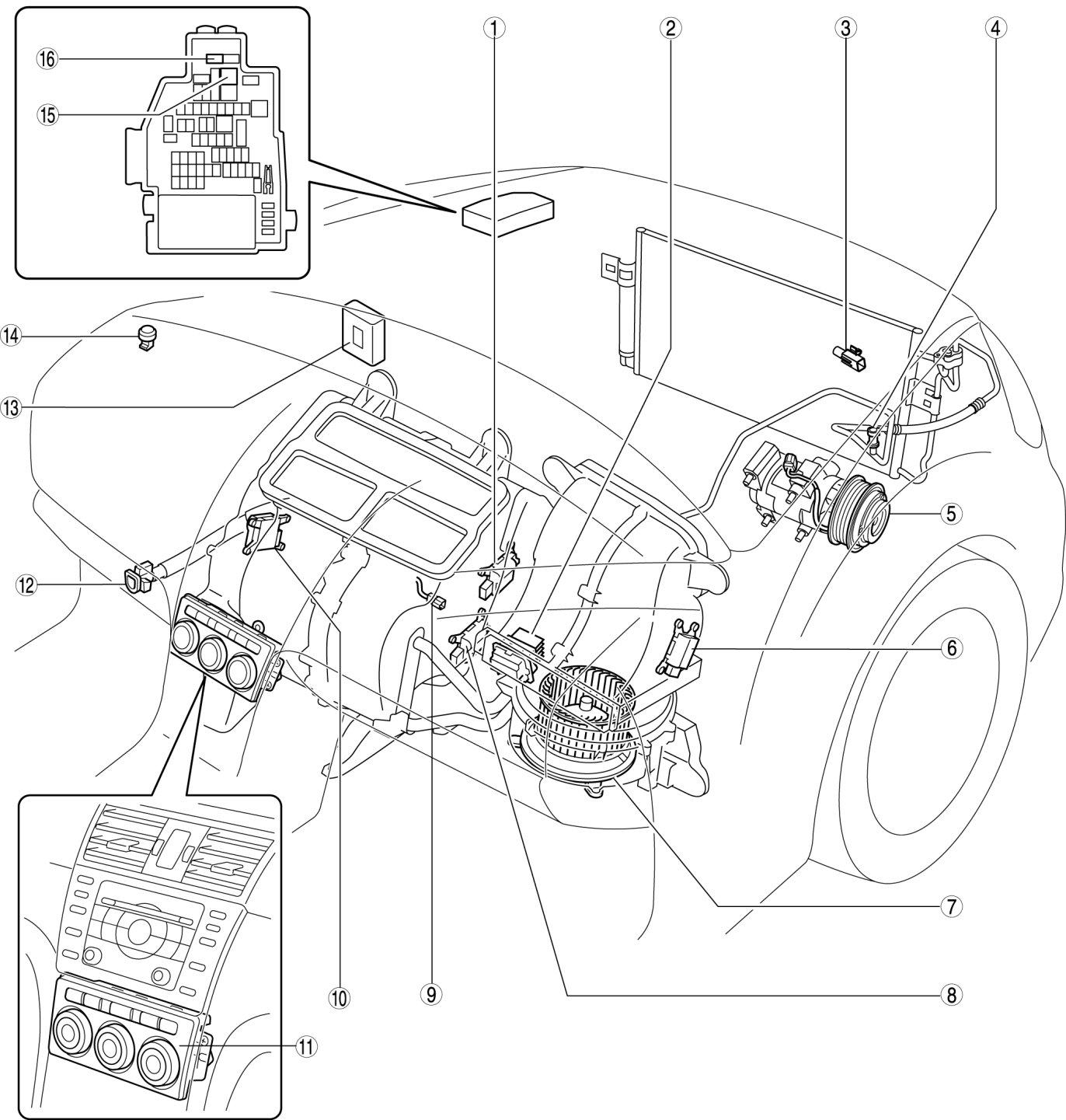 16
15
1
2
3
4
14
13
5
12
6
7
10
9
8
11