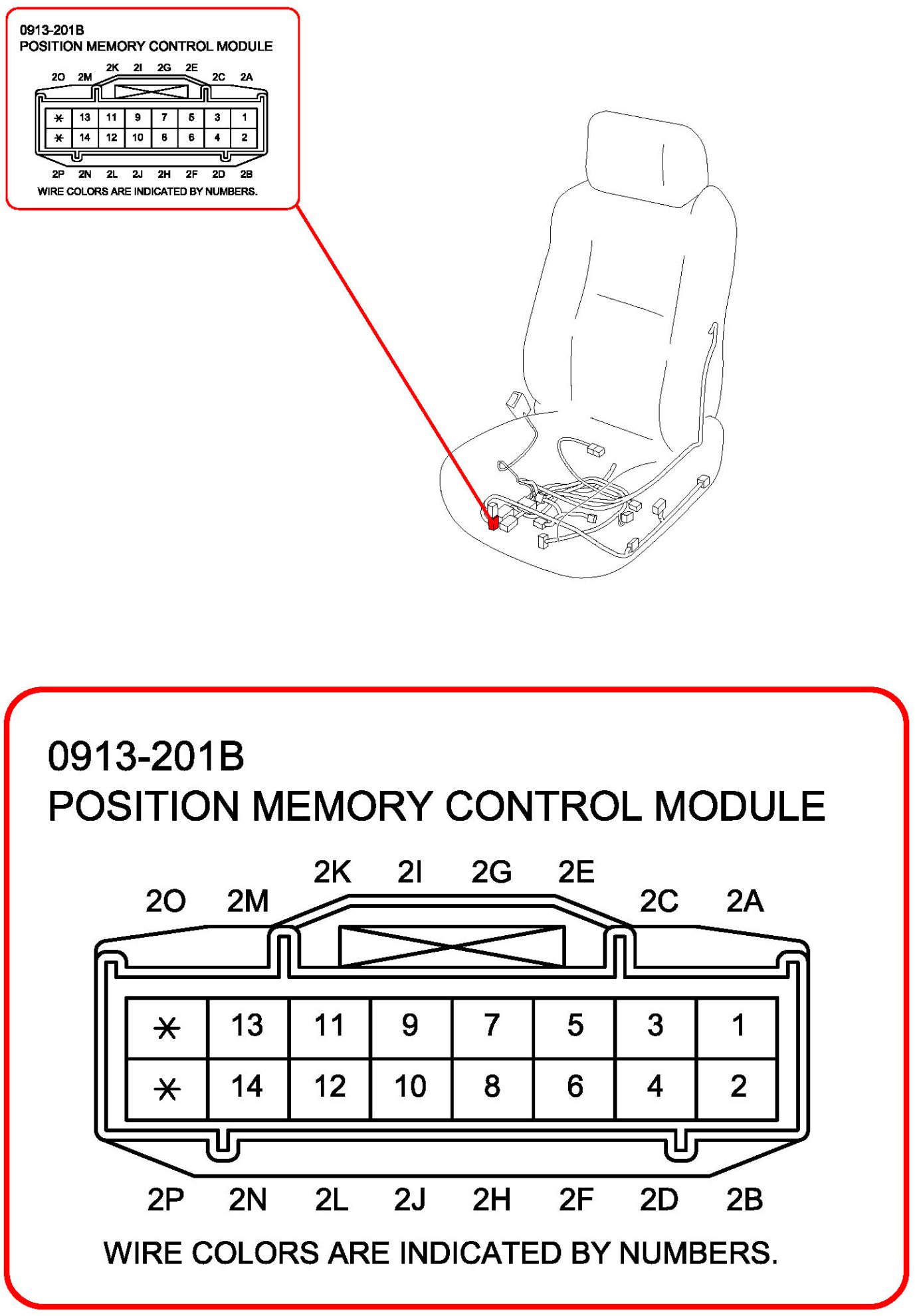 0913-201B
POSITION MEMORY CONTROL MODULE

2O 2M 2K 2I 2G 2E 2C 2A

| * | 13 | 11 | 9 | 7 | 5 | 3 | 1 |
|---|---|---|---|---|---|---|---|
| * | 14 | 12 | 10 | 8 | 6 | 4 | 2 |

2P 2N 2L 2J 2H 2F 2D 2B

WIRE COLORS ARE INDICATED BY NUMBERS.

0913-201B
POSITION MEMORY CONTROL MODULE

2O 2M 2K 2I 2G 2E 2C 2A

| * | 13 | 11 | 9 | 7 | 5 | 3 | 1 |
|---|---|---|---|---|---|---|---|
| * | 14 | 12 | 10 | 8 | 6 | 4 | 2 |

2P 2N 2L 2J 2H 2F 2D 2B

WIRE COLORS ARE INDICATED BY NUMBERS.