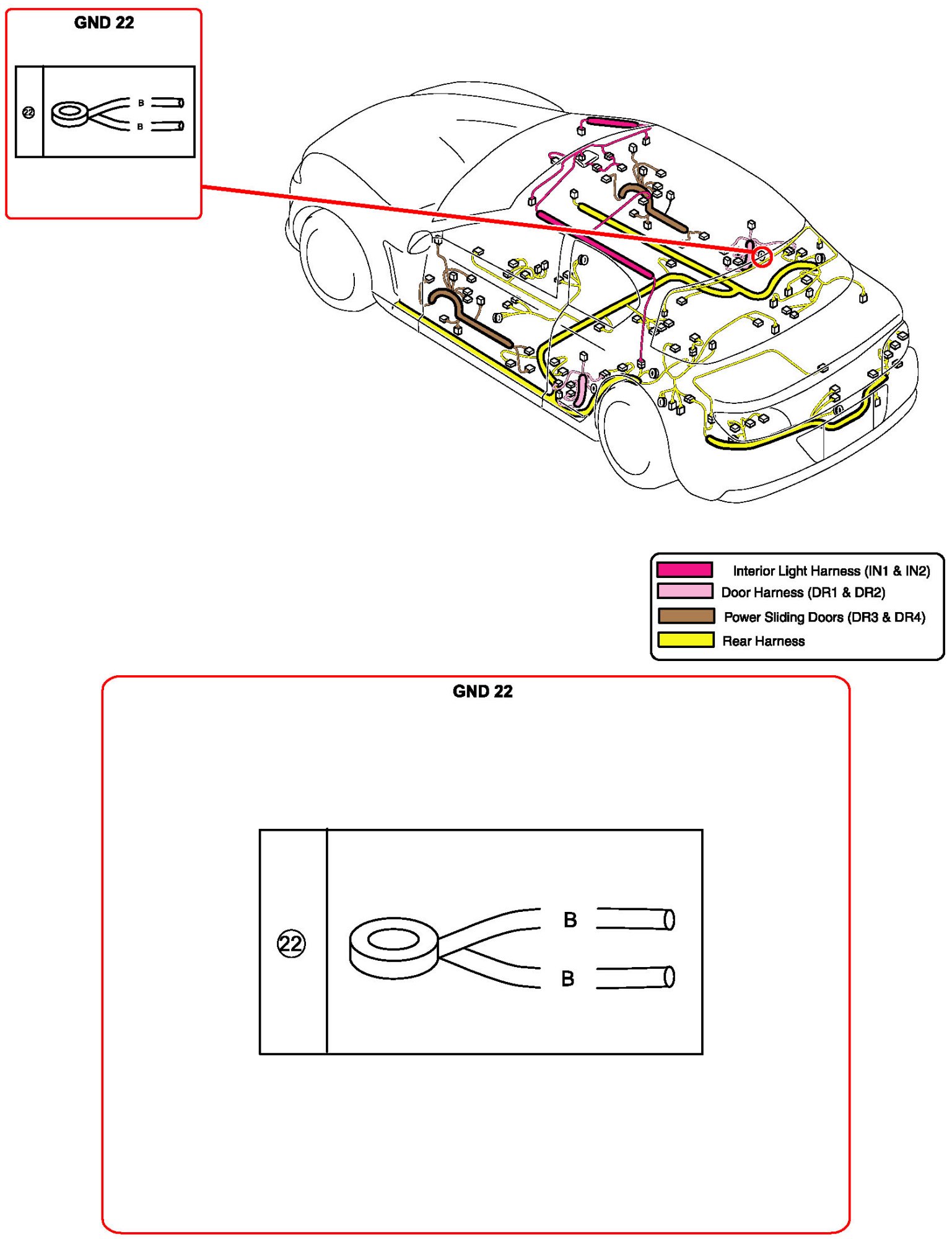 GND 22

㉒ B B

Interior Light Harness (IN1 & IN2)
Door Harness (DR1 & DR2)
Power Sliding Doors (DR3 & DR4)
Rear Harness

GND 22

㉒ B B