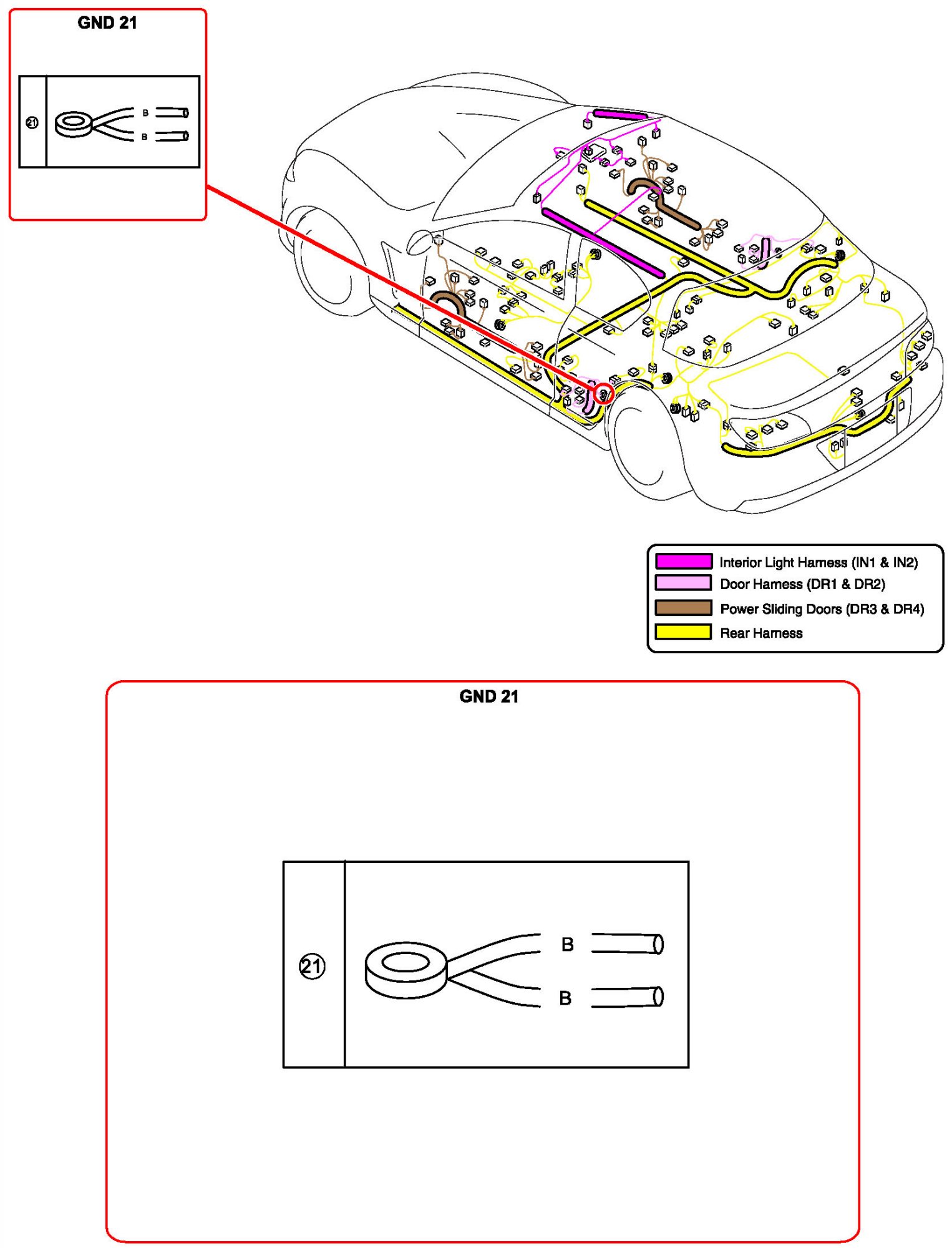 GND 21

21

B

B

Interior Light Harness (IN1 & IN2)

Door Harness (DR1 & DR2)

Power Sliding Doors (DR3 & DR4)

Rear Harness

GND 21

21

B

B