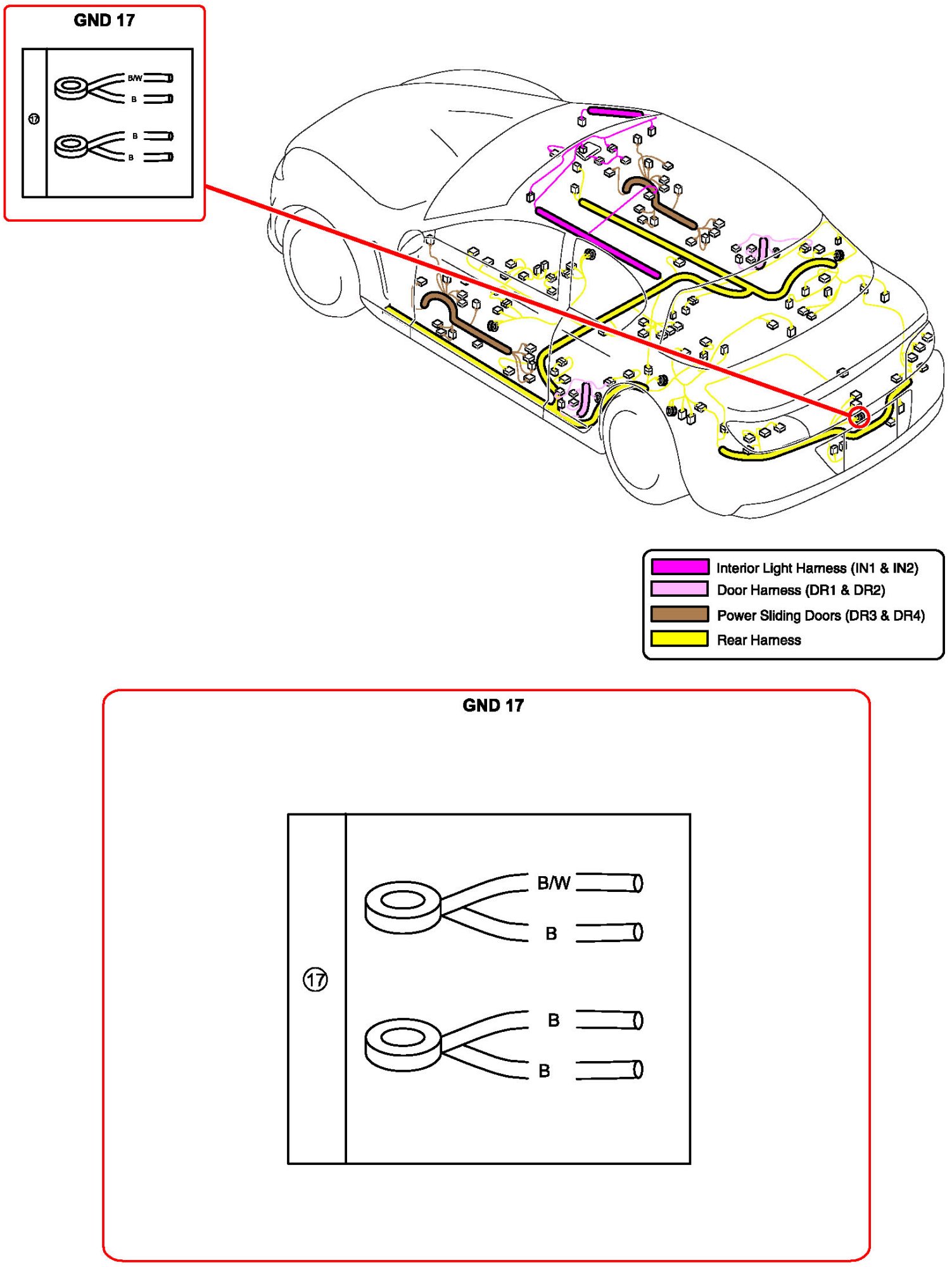 GND 17

17

B/W

B

B

B

Interior Light Harness (IN1 & IN2)
Door Harness (DR1 & DR2)
Power Sliding Doors (DR3 & DR4)
Rear Harness

GND 17

17

B/W

B

B

B