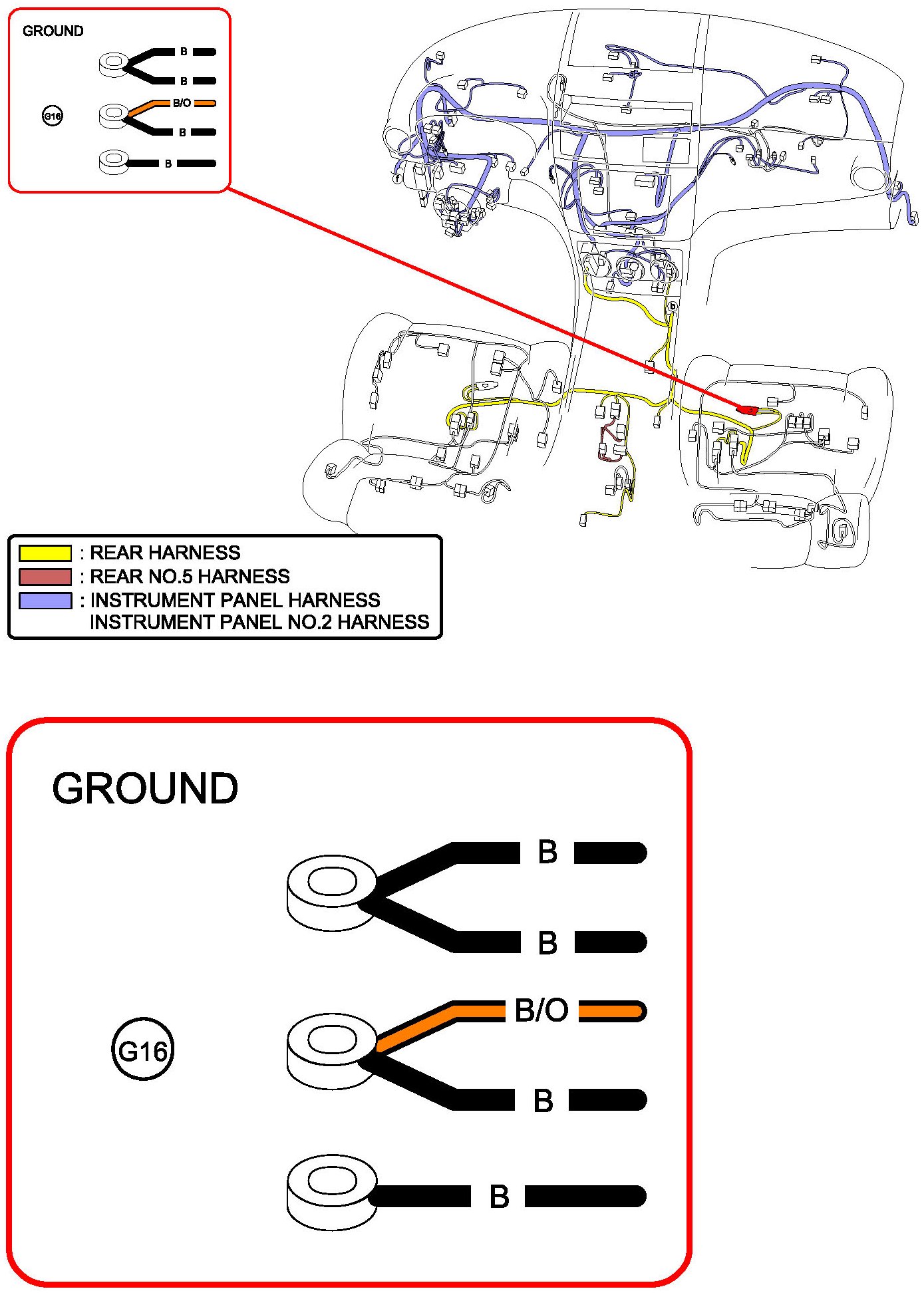 GROUND

B

B

G16

B/O

B

B

f

b

: REAR HARNESS
: REAR NO.5 HARNESS
: INSTRUMENT PANEL HARNESS
INSTRUMENT PANEL NO.2 HARNESS

GROUND

B

B

G16

B/O

B

B