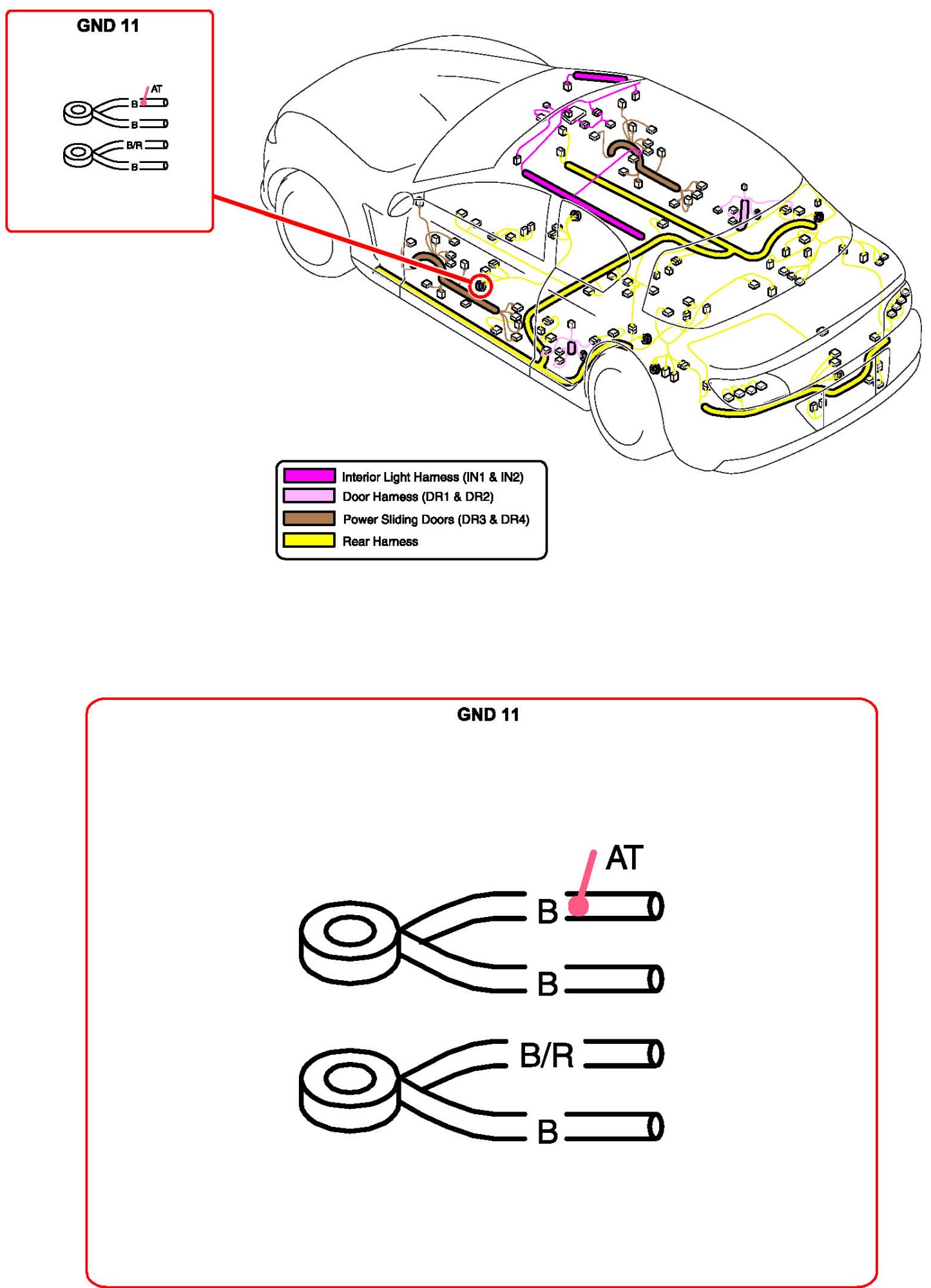 GND 11

AT
B
B
B/R
B

Interior Light Harness (IN1 & IN2)
Door Harness (DR1 & DR2)
Power Sliding Doors (DR3 & DR4)
Rear Harness

GND 11

AT
B
B
B/R
B