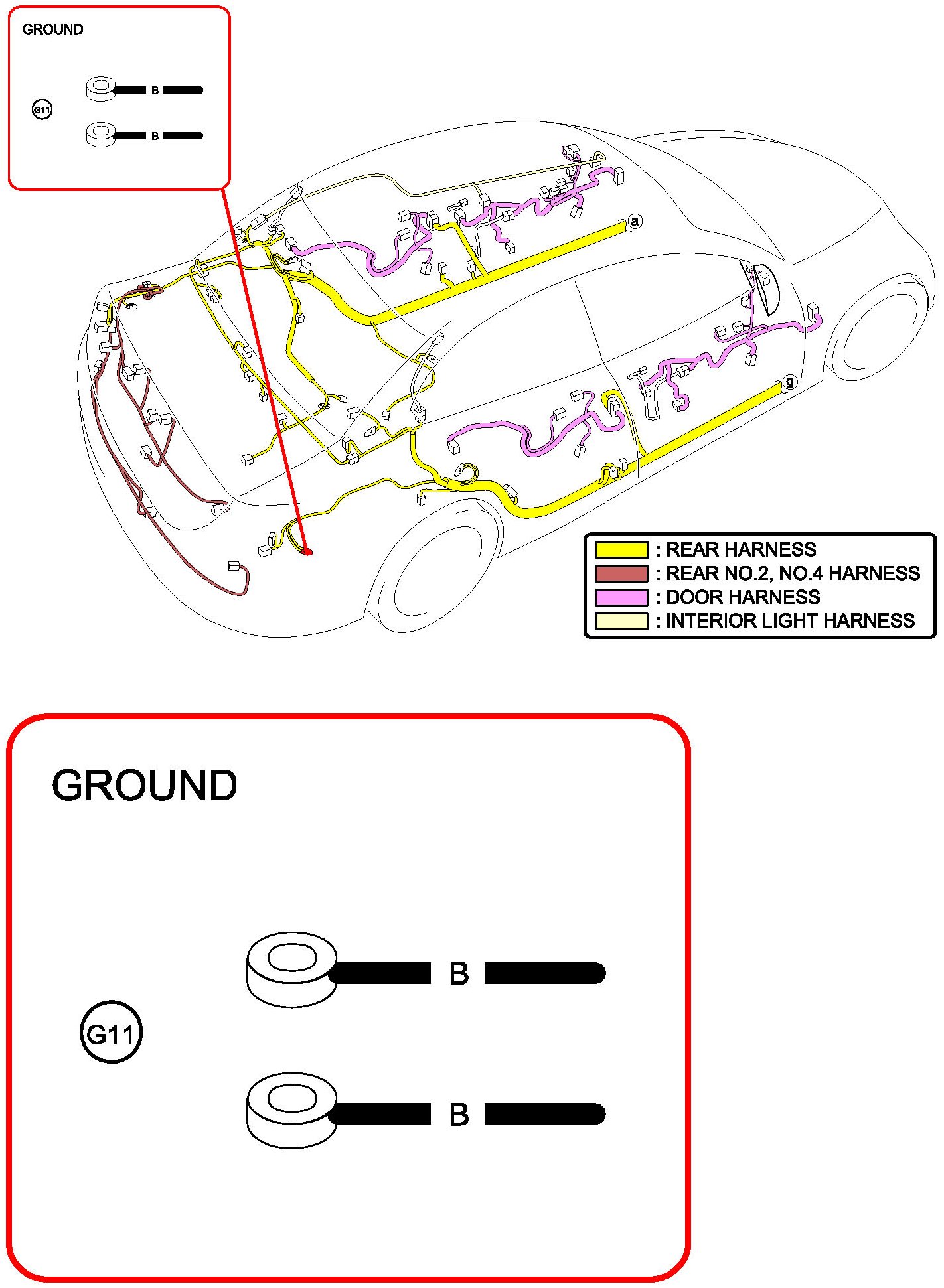 GROUND

G11

B

B

a

g

: REAR HARNESS
: REAR NO.2, NO.4 HARNESS
: DOOR HARNESS
: INTERIOR LIGHT HARNESS

GROUND

G11

B

B