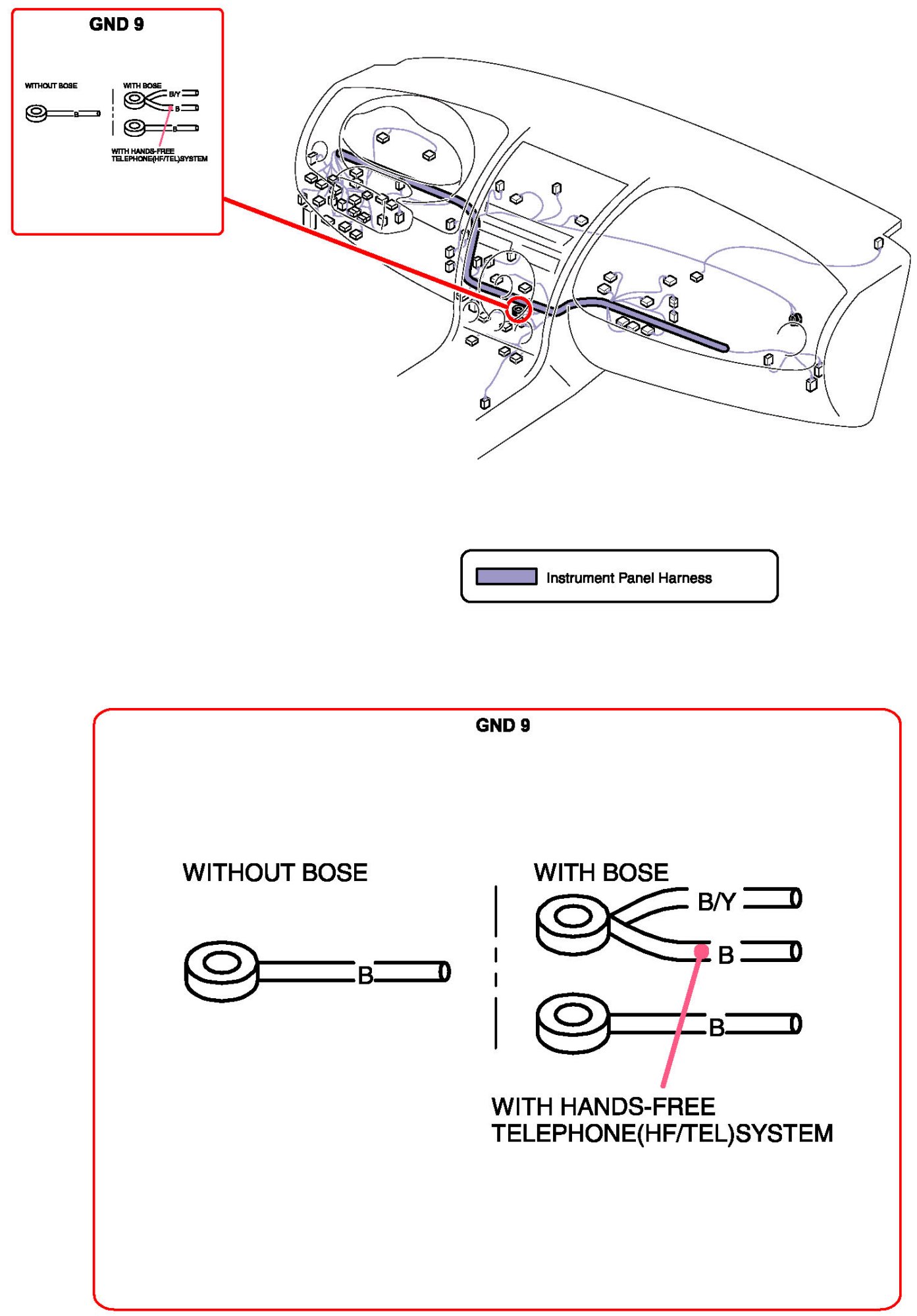 GND 9

WITHOUT BOSE

B

WITH BOSE

B/Y

B

B

WITH HANDS-FREE TELEPHONE(HF/TEL)SYSTEM

Instrument Panel Harness

GND 9

WITHOUT BOSE

B

WITH BOSE

B/Y

B

B

WITH HANDS-FREE TELEPHONE(HF/TEL)SYSTEM